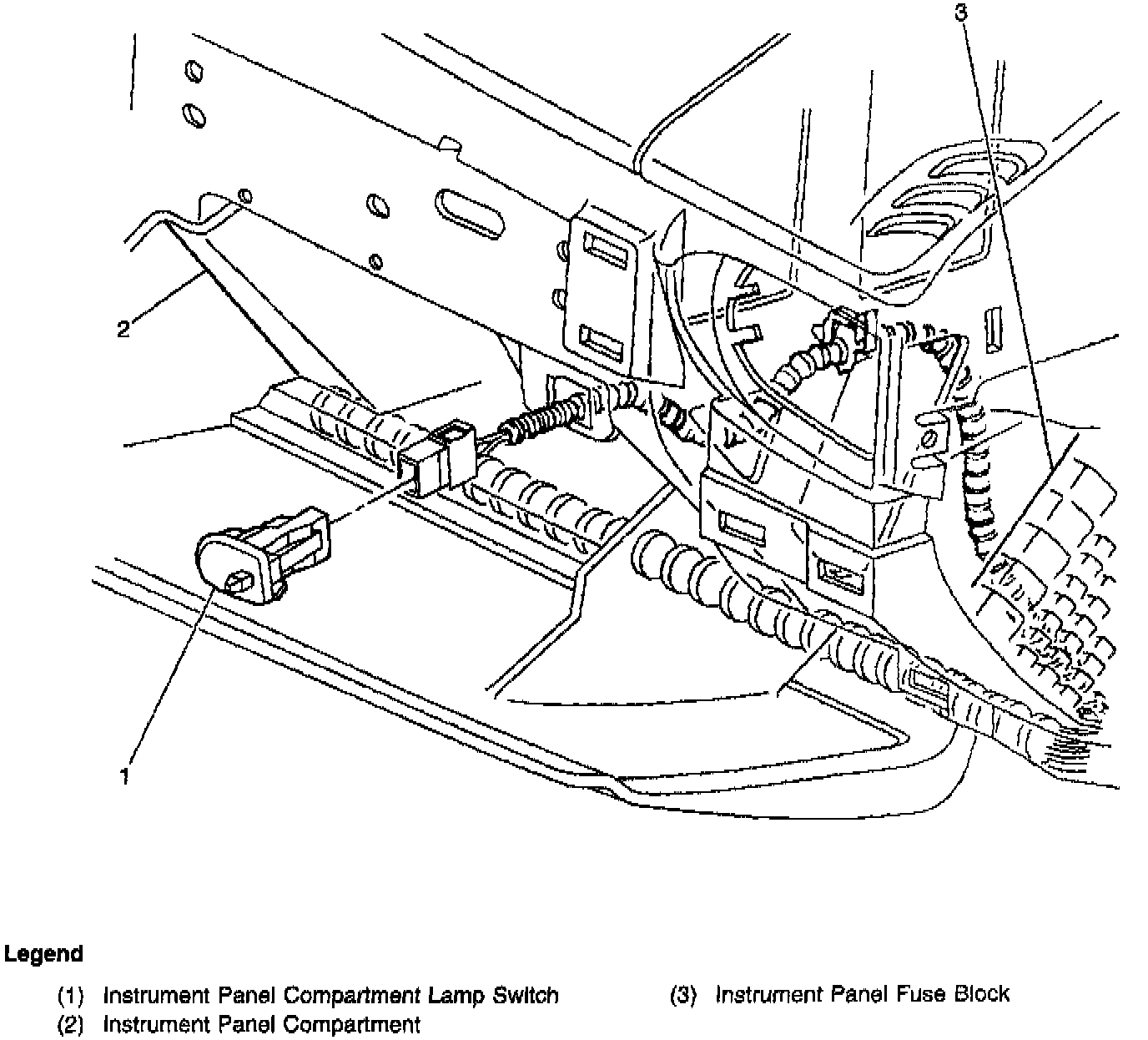 3

2

1

Legend

(1) Instrument Panel Compartment Lamp Switch
(2) Instrument Panel Compartment

(3) Instrument Panel Fuse Block