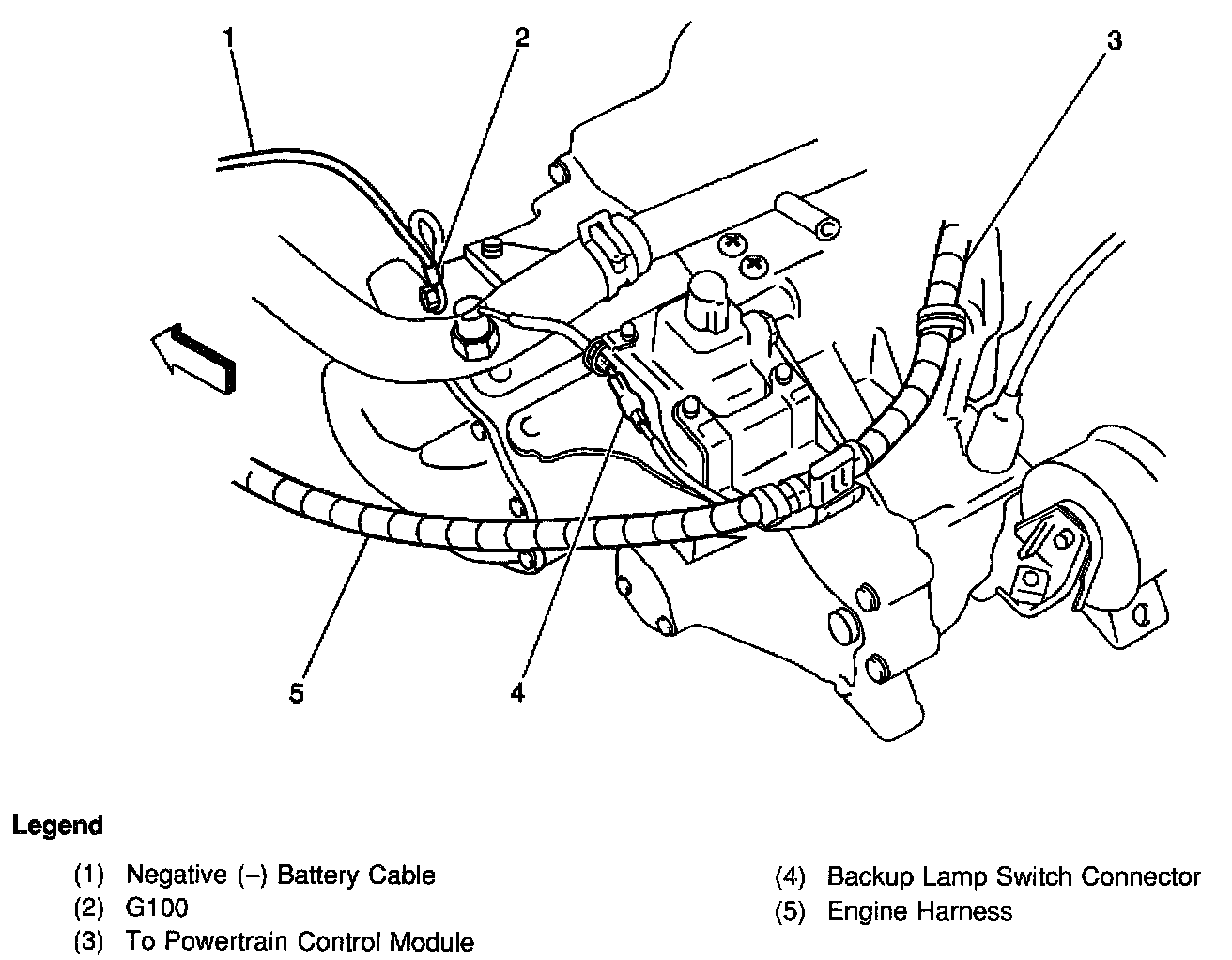 1
2
3
5
4

Legend

(1) Negative (–) Battery Cable
(2) G100
(3) To Powertrain Control Module

(4) Backup Lamp Switch Connector
(5) Engine Harness