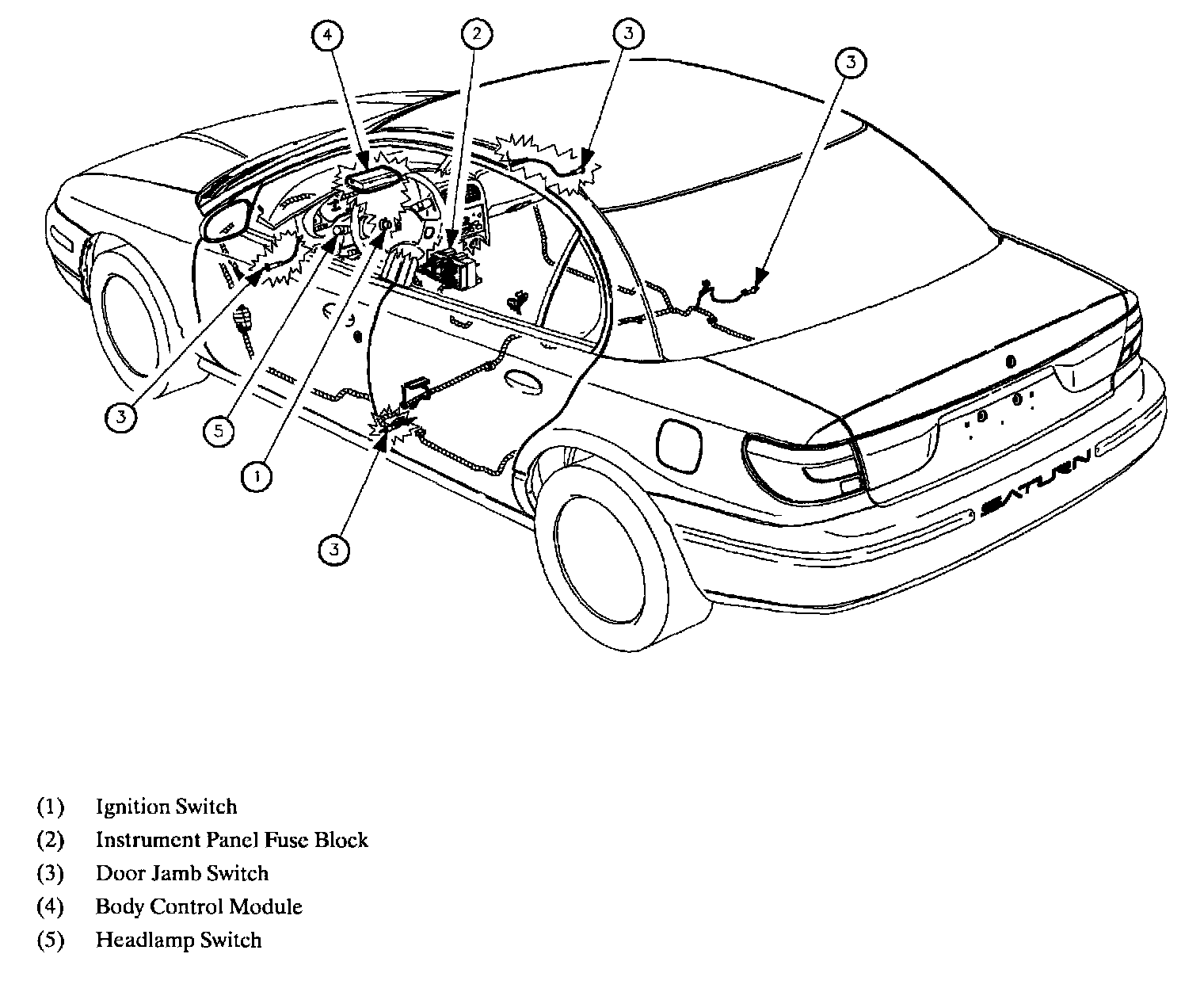 4
2
3
3
3
5
1
3
SATURN

(1) Ignition Switch
(2) Instrument Panel Fuse Block
(3) Door Jamb Switch
(4) Body Control Module
(5) Headlamp Switch