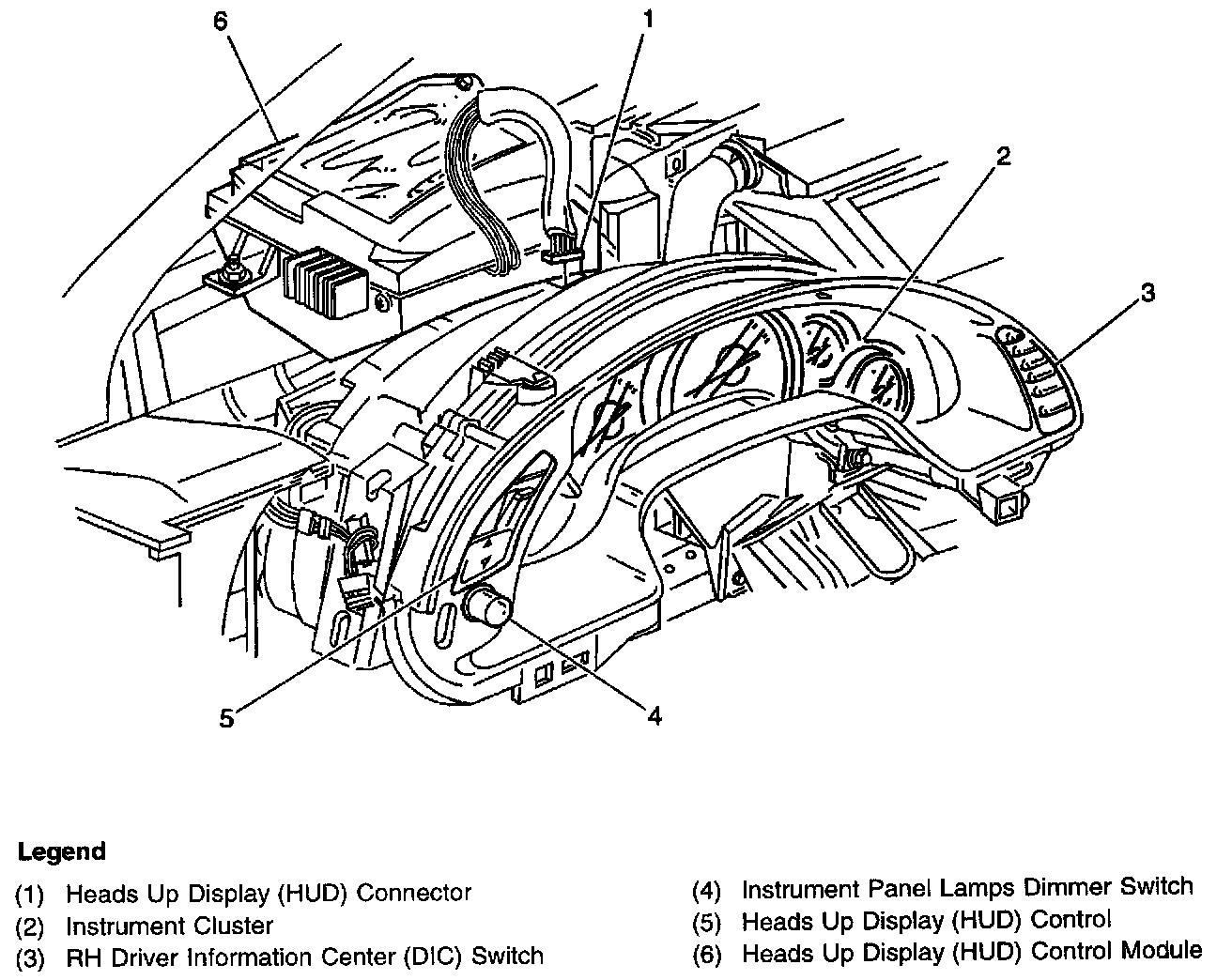 6
1
2
3
5
4

Legend

(1) Heads Up Display (HUD) Connector
(2) Instrument Cluster
(3) RH Driver Information Center (DIC) Switch

(4) Instrument Panel Lamps Dimmer Switch
(5) Heads Up Display (HUD) Control
(6) Heads Up Display (HUD) Control Module