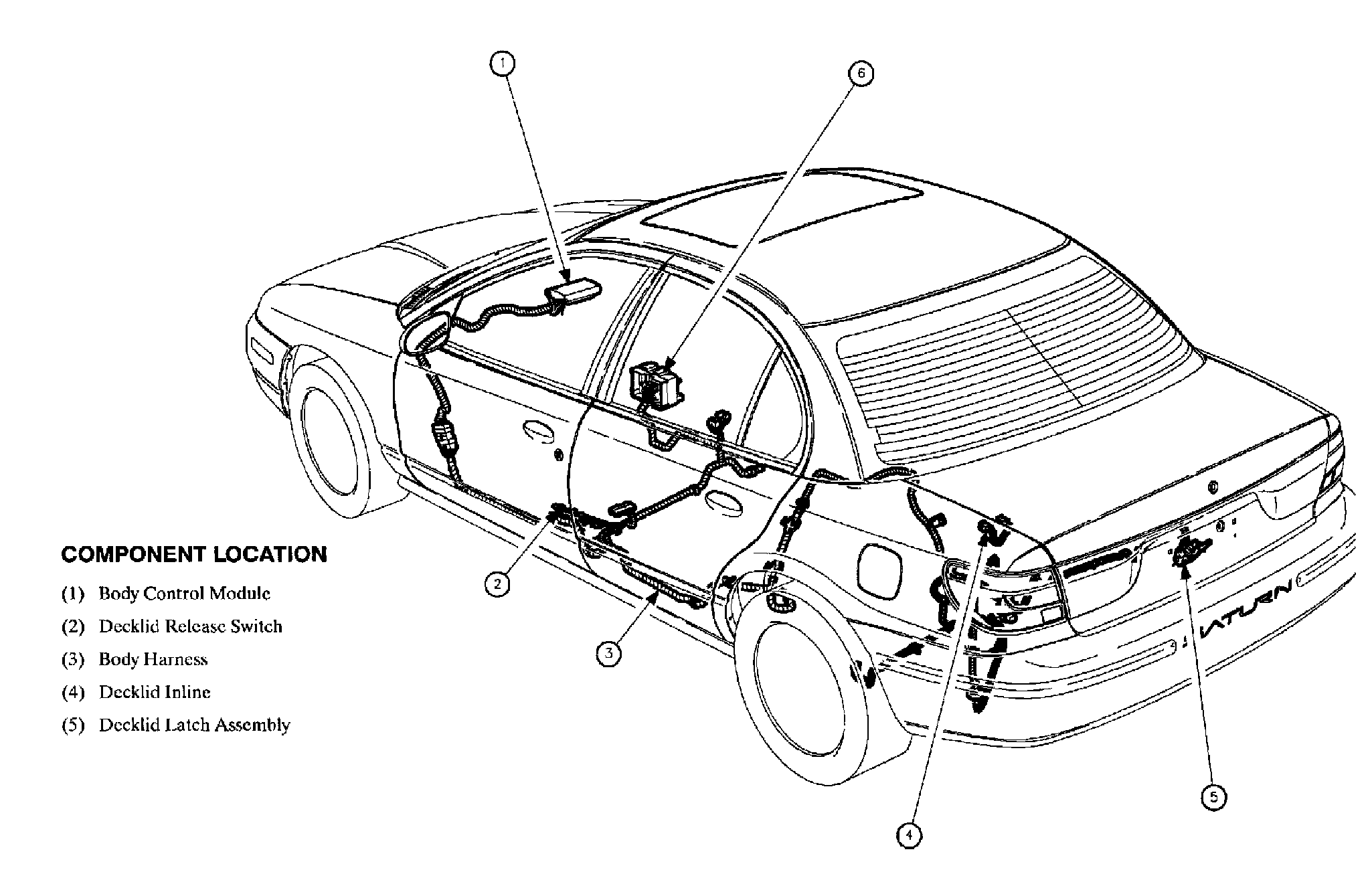 1

6

2

3

4

5

SATURN

COMPONENT LOCATION

(1) Body Control Module

(2) Decklid Release Switch

(3) Body Harness

(4) Decklid Inline

(5) Decklid Latch Assembly