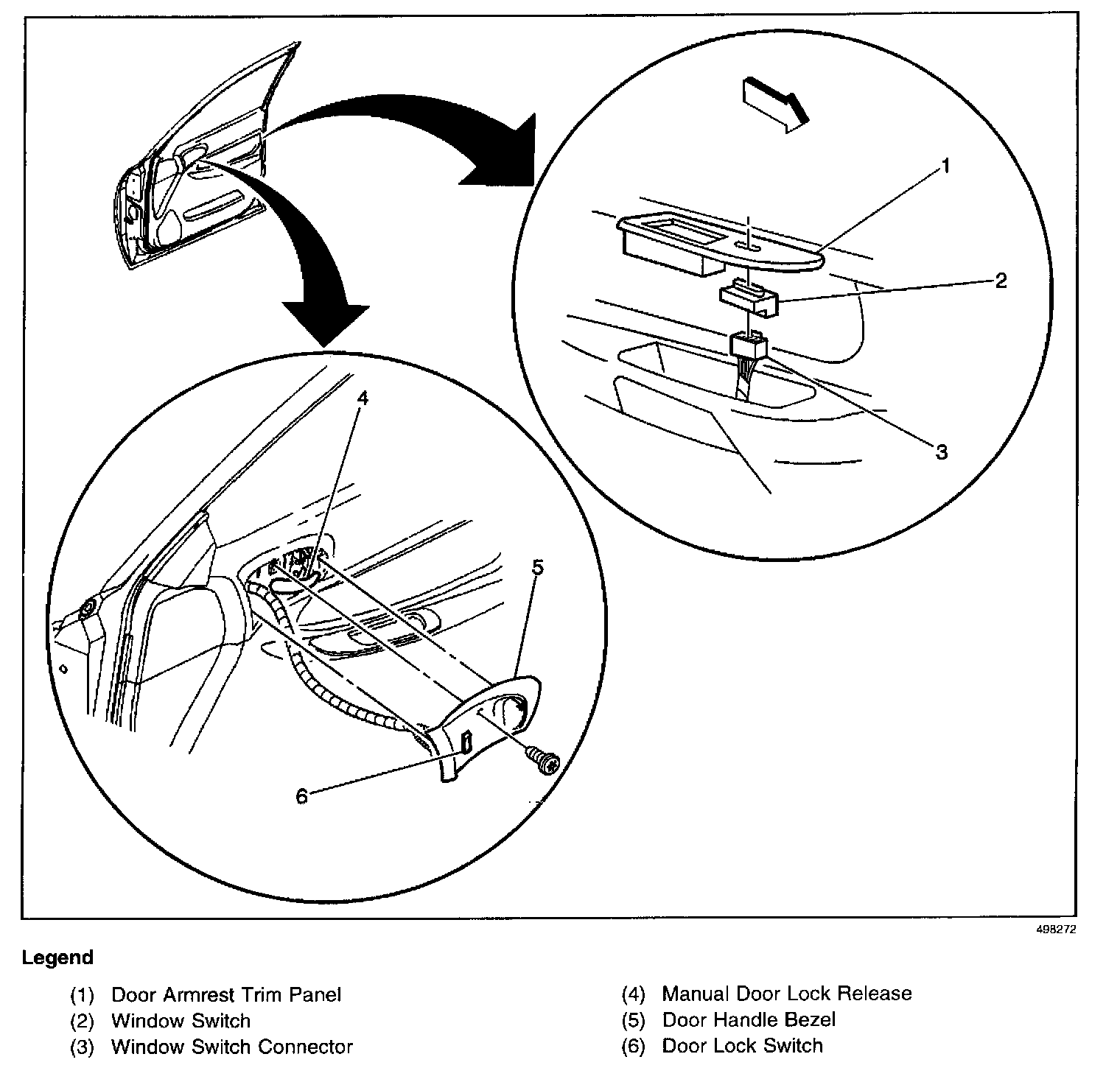 1
2
3
4
5
6

498272

Legend

(1) Door Armrest Trim Panel
(2) Window Switch
(3) Window Switch Connector

(4) Manual Door Lock Release
(5) Door Handle Bezel
(6) Door Lock Switch