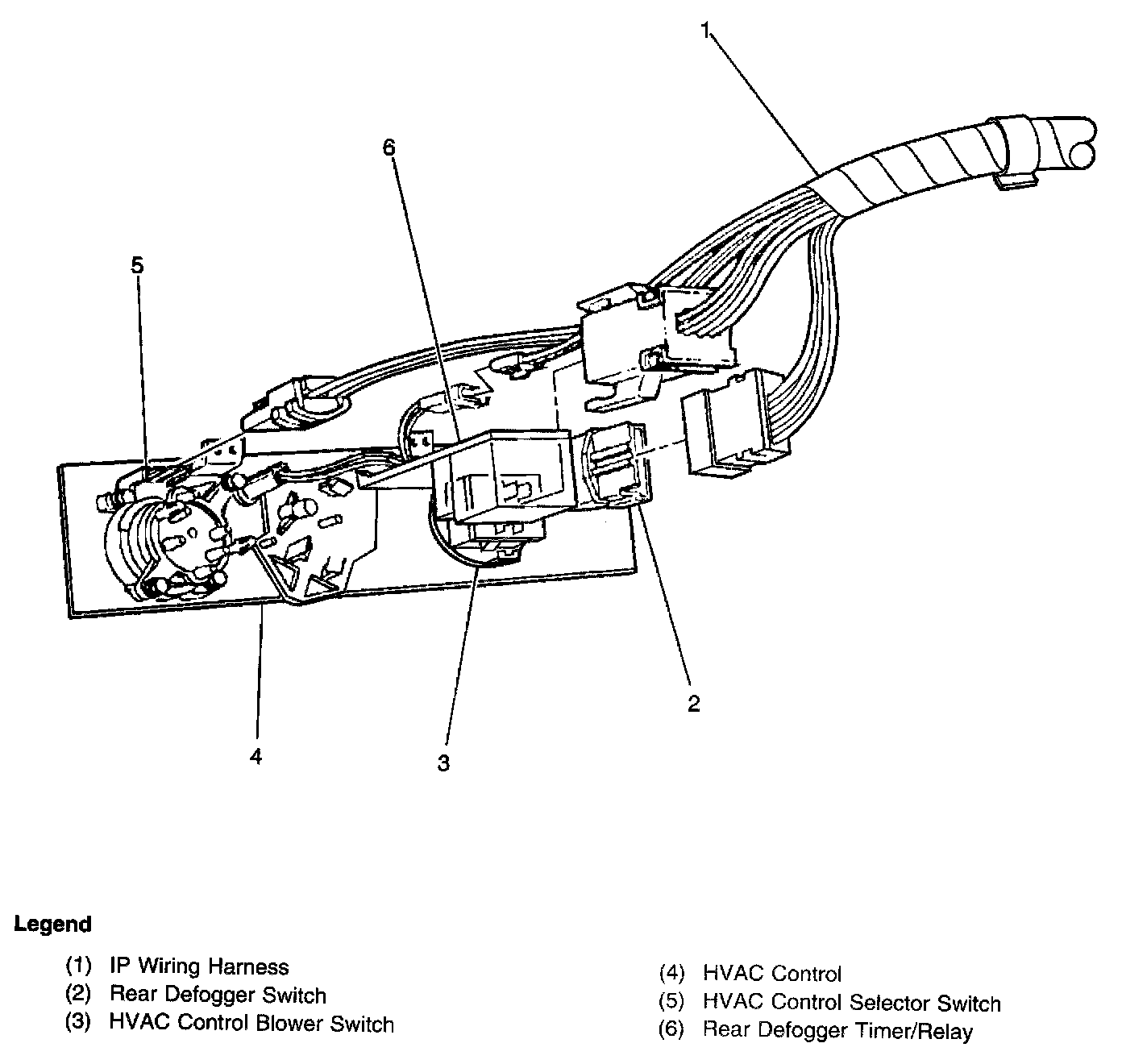 1

6

5

2

4

3

Legend

(1) IP Wiring Harness
(2) Rear Defogger Switch
(3) HVAC Control Blower Switch

(4) HVAC Control
(5) HVAC Control Selector Switch
(6) Rear Defogger Timer/Relay