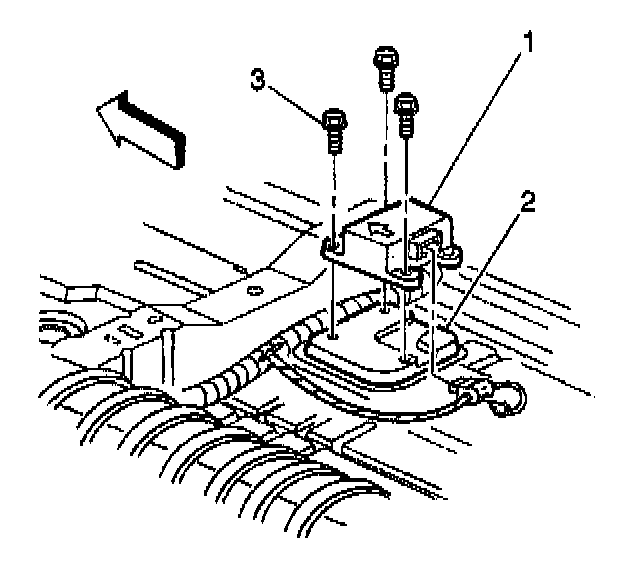 3
1
2