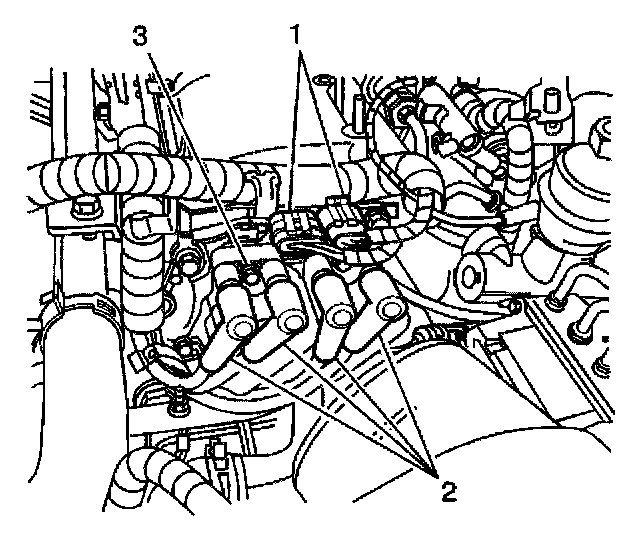 3
1
2