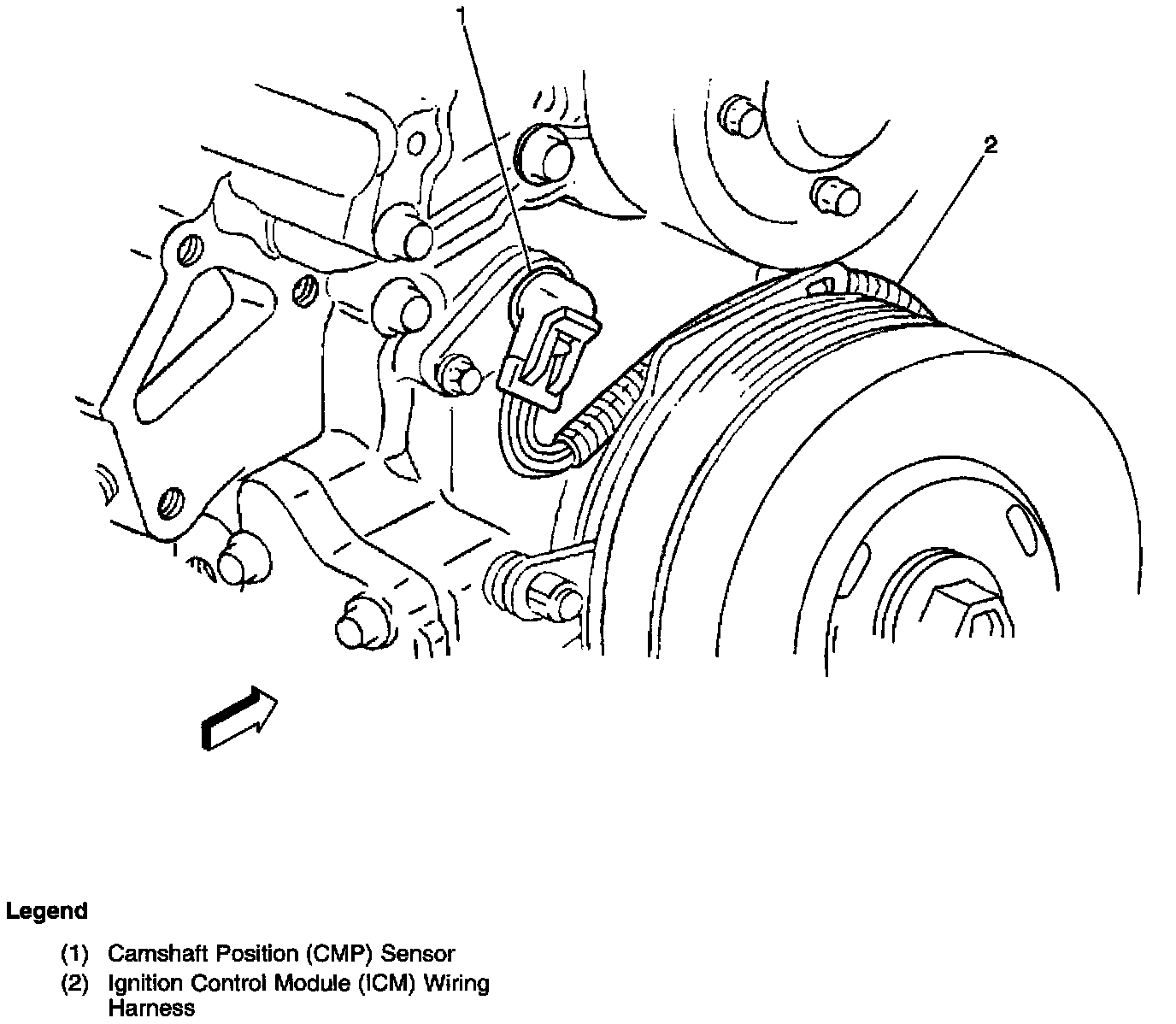 1

2

Legend

(1) Camshaft Position (CMP) Sensor
(2) Ignition Control Module (ICM) Wiring Harness