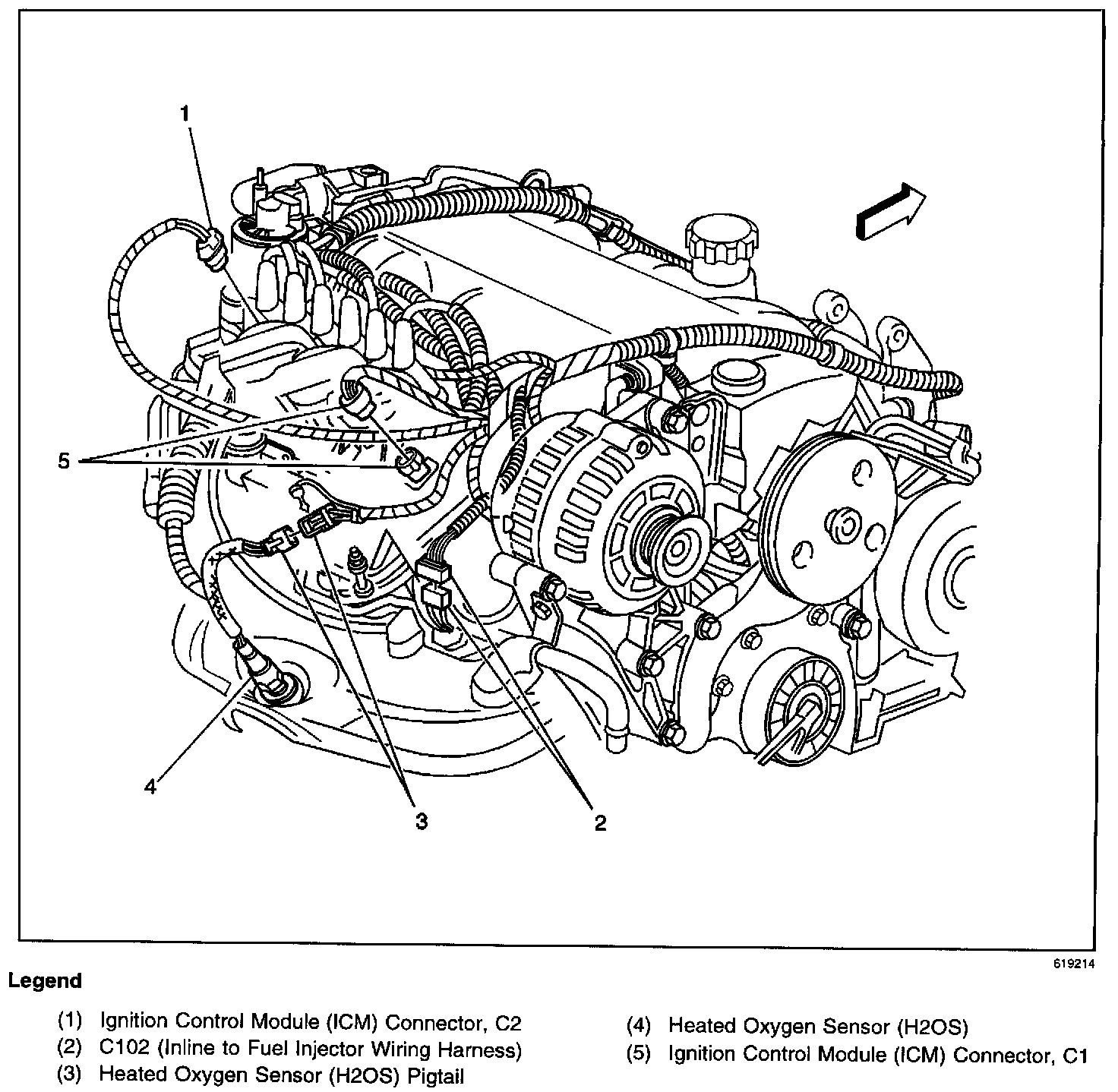 1

5

4

3

2

619214

Legend

(1) Ignition Control Module (ICM) Connector, C2
(2) C102 (Inline to Fuel Injector Wiring Harness)
(3) Heated Oxygen Sensor (H2OS) Pigtail

(4) Heated Oxygen Sensor (H2OS)
(5) Ignition Control Module (ICM) Connector, C1