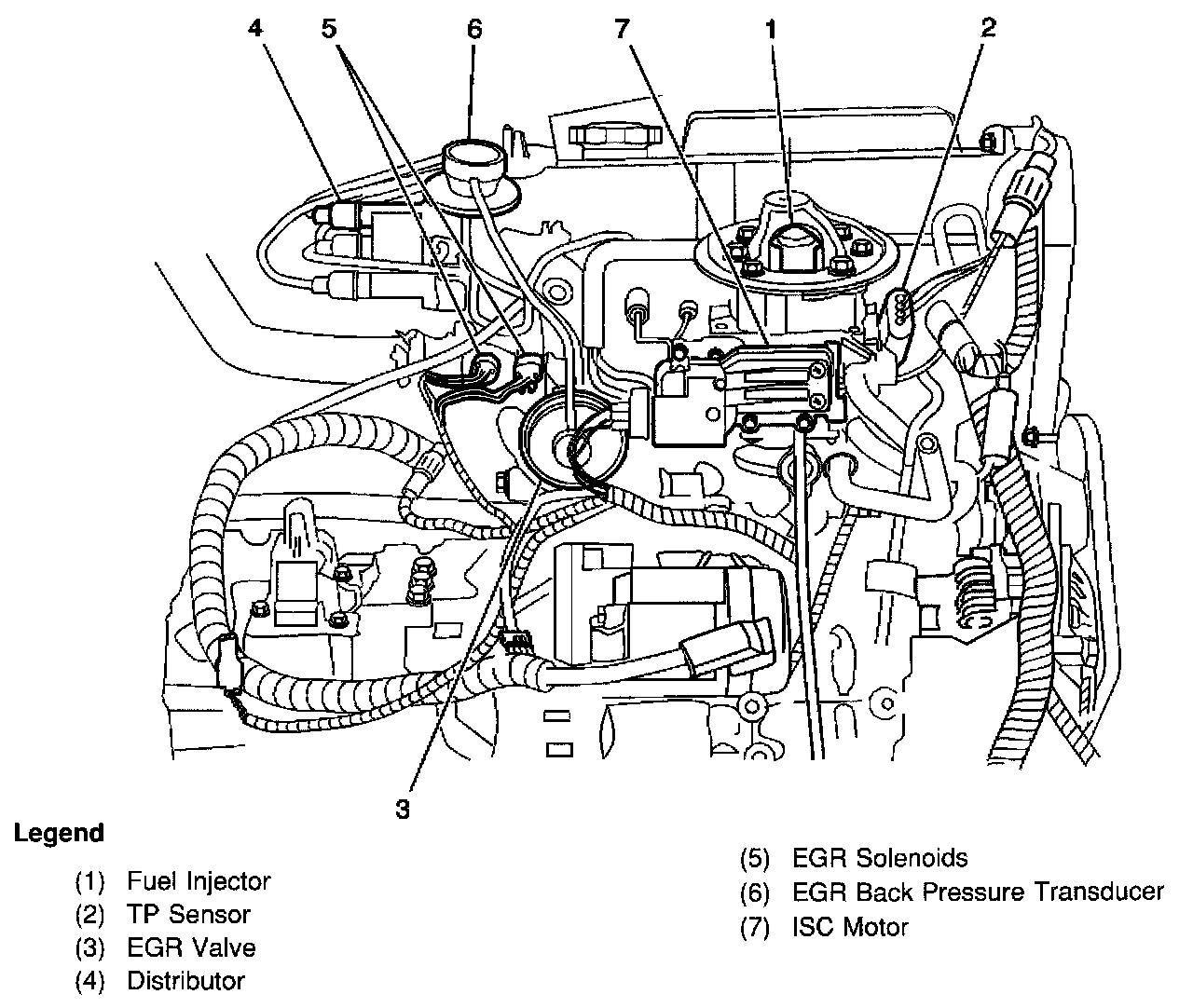 4 5 6 7 1 2

3

Legend

(1) Fuel Injector
(2) TP Sensor
(3) EGR Valve
(4) Distributor

(5) EGR Solenoids
(6) EGR Back Pressure Transducer
(7) ISC Motor