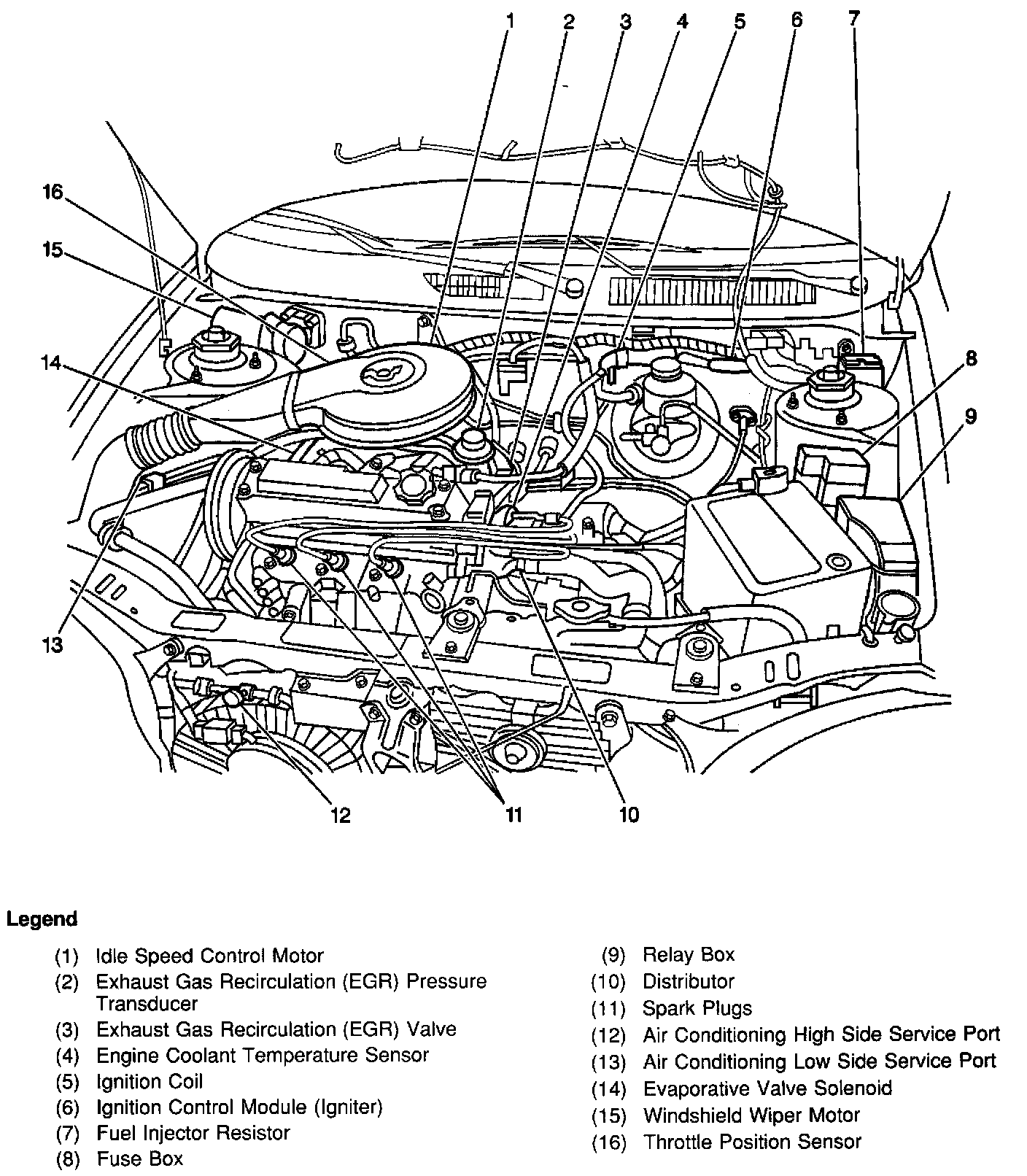 1 2 3 4 5 6 7

16

15

14

8

9

13

12 11 10

Legend

(1) Idle Speed Control Motor
(2) Exhaust Gas Recirculation (EGR) Pressure Transducer
(3) Exhaust Gas Recirculation (EGR) Valve
(4) Engine Coolant Temperature Sensor
(5) Ignition Coil
(6) Ignition Control Module (Igniter)
(7) Fuel Injector Resistor
(8) Fuse Box

(9) Relay Box
(10) Distributor
(11) Spark Plugs
(12) Air Conditioning High Side Service Port
(13) Air Conditioning Low Side Service Port
(14) Evaporative Valve Solenoid
(15) Windshield Wiper Motor
(16) Throttle Position Sensor