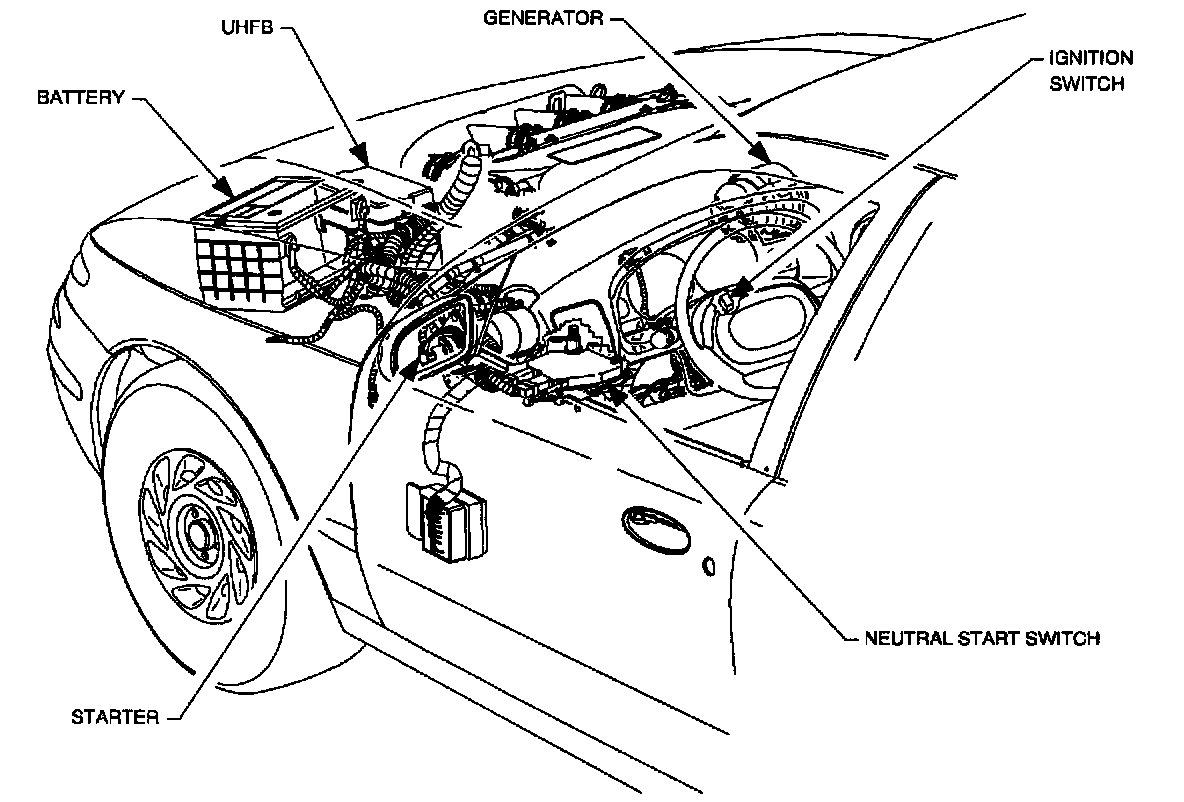 UHFB

GENERATOR

IGNITION SWITCH

BATTERY

NEUTRAL START SWITCH

STARTER