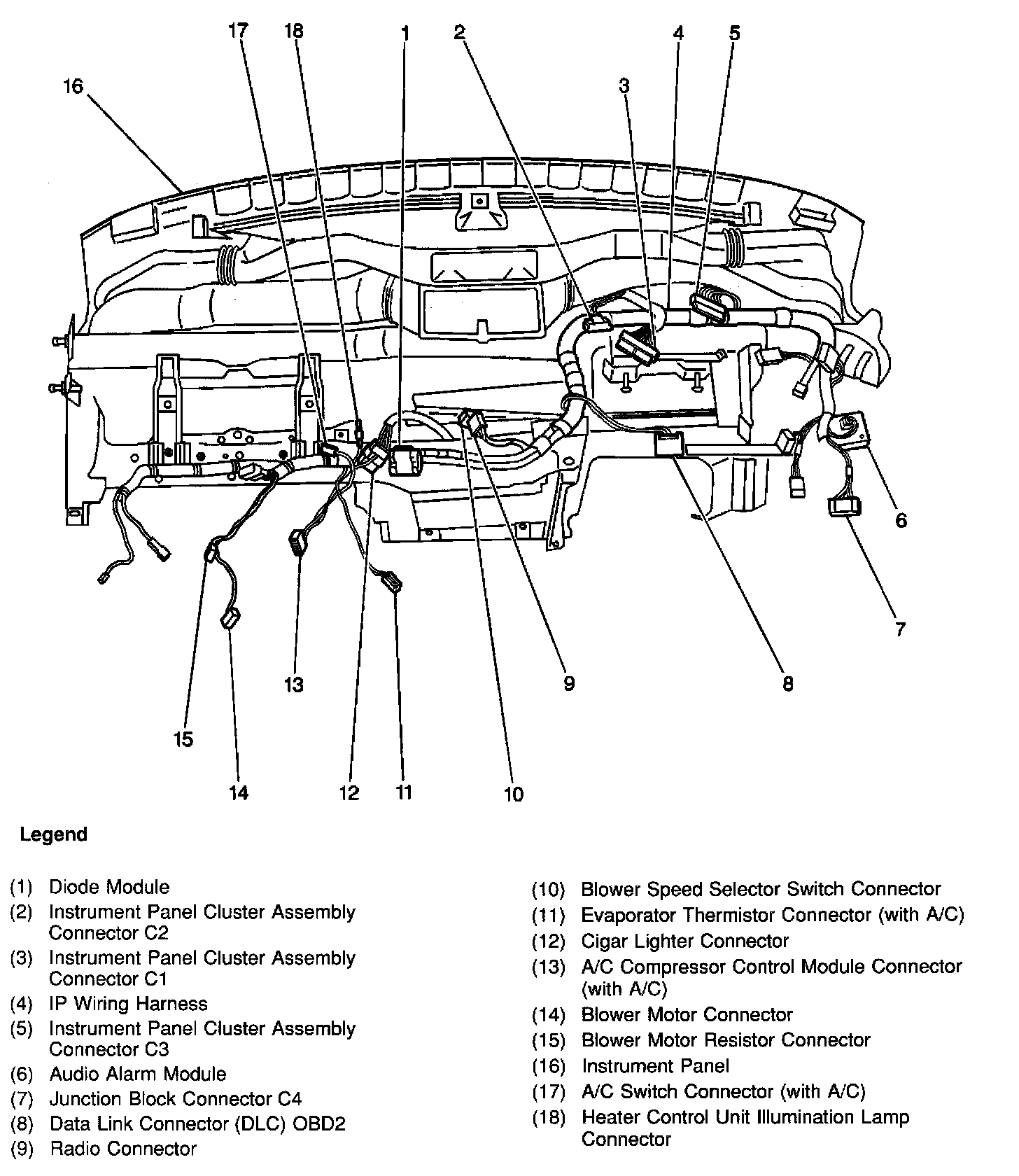 17 18 1 2 4 5
16
3
6
7
13 9 8
15
14 12 11 10

Legend

(1) Diode Module
(2) Instrument Panel Cluster Assembly Connector C2
(3) Instrument Panel Cluster Assembly Connector C1
(4) IP Wiring Harness
(5) Instrument Panel Cluster Assembly Connector C3
(6) Audio Alarm Module
(7) Junction Block Connector C4
(8) Data Link Connector (DLC) OBD2
(9) Radio Connector

(10) Blower Speed Selector Switch Connector
(11) Evaporator Thermistor Connector (with A/C)
(12) Cigar Lighter Connector
(13) A/C Compressor Control Module Connector (with A/C)
(14) Blower Motor Connector
(15) Blower Motor Resistor Connector
(16) Instrument Panel
(17) A/C Switch Connector (with A/C)
(18) Heater Control Unit Illumination Lamp Connector