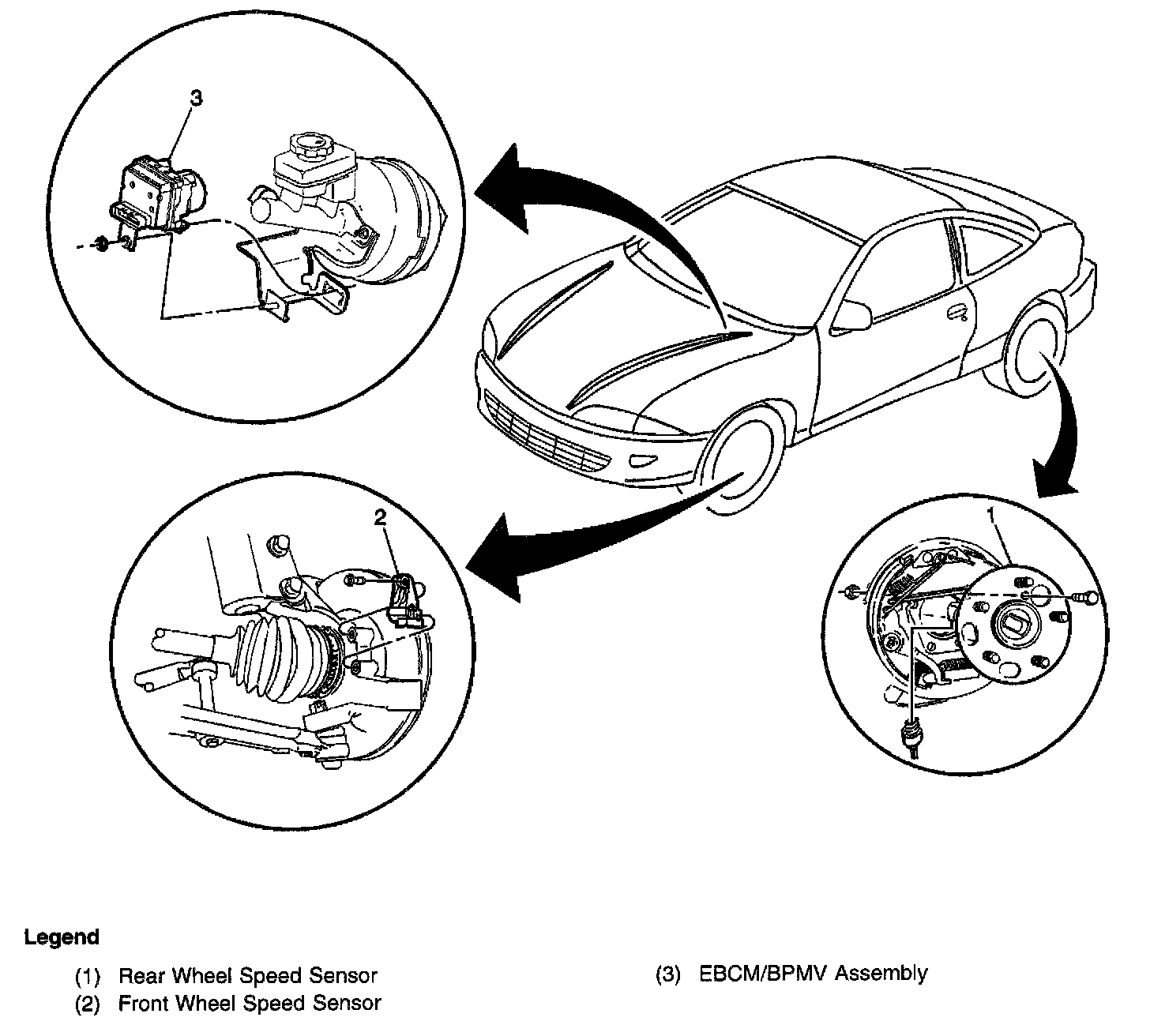 3

2

1

Legend

(1) Rear Wheel Speed Sensor
(2) Front Wheel Speed Sensor

(3) EBCM/BPMV Assembly