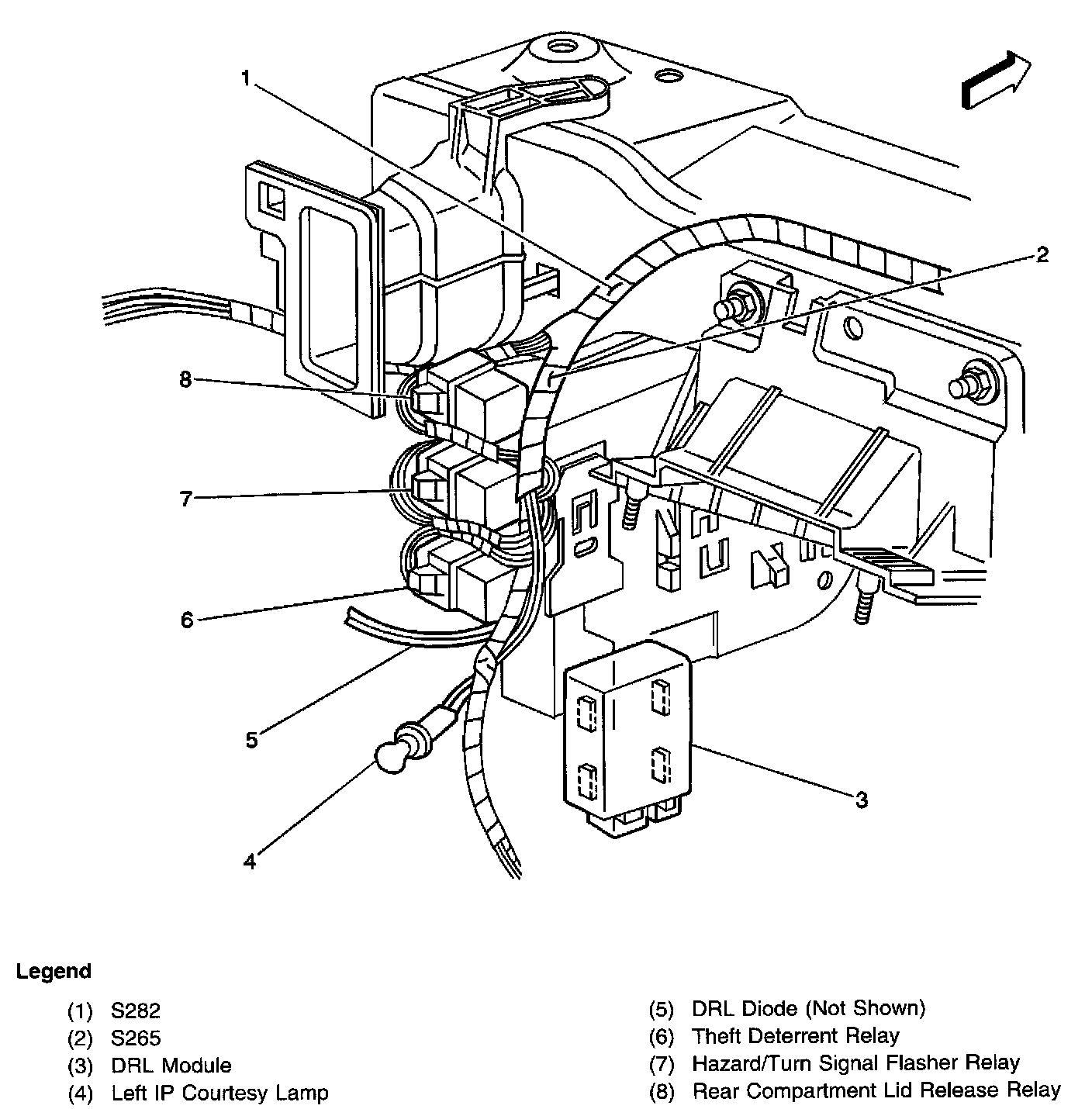 1
2
8
7
6
5
4
3

Legend

(1) S282
(2) S265
(3) DRL Module
(4) Left IP Courtesy Lamp

(5) DRL Diode (Not Shown)
(6) Theft Deterrent Relay
(7) Hazard/Turn Signal Flasher Relay
(8) Rear Compartment Lid Release Relay