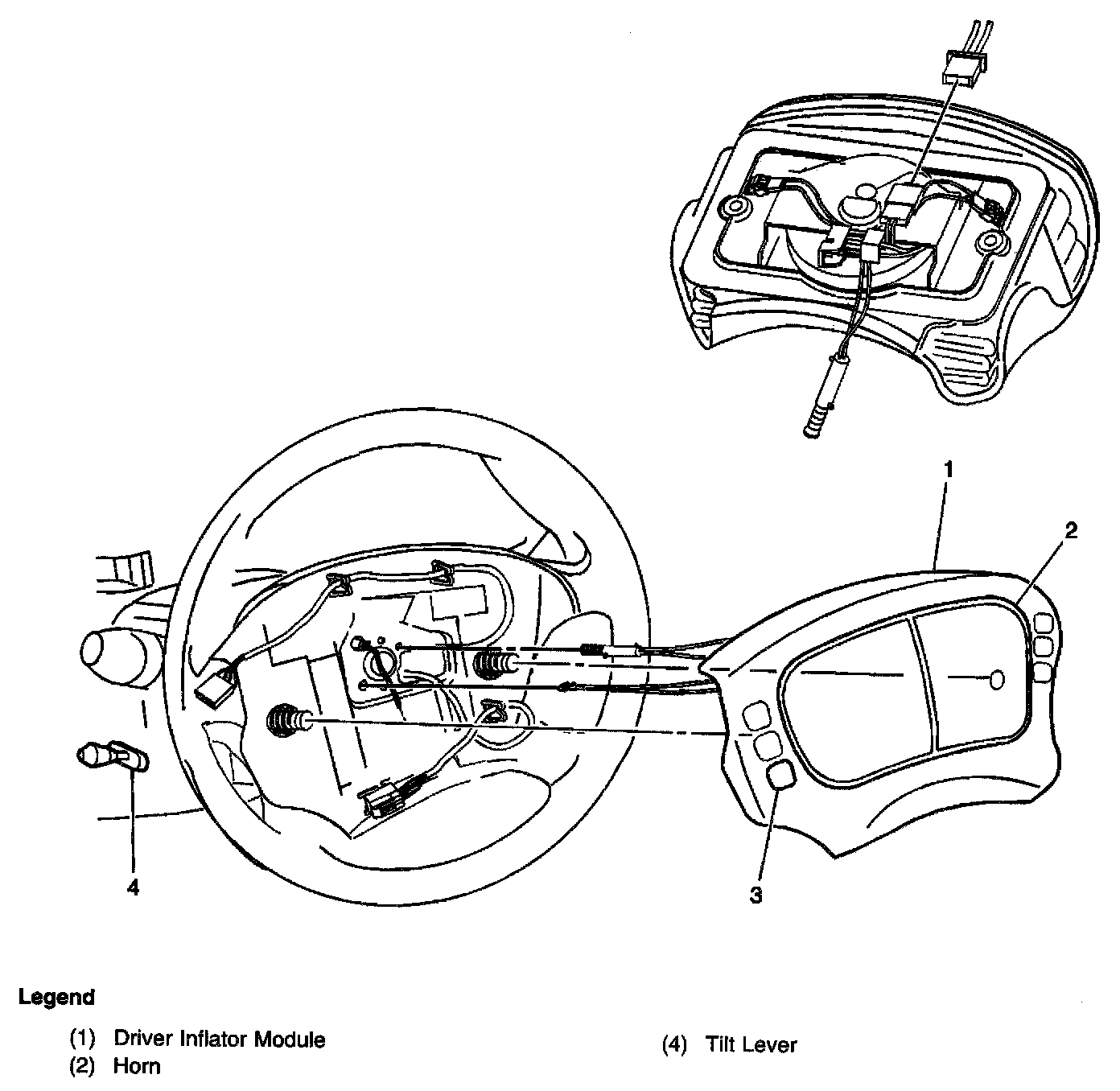 1

2

4

3

Legend

(1) Driver Inflator Module
(2) Horn

(4) Tilt Lever