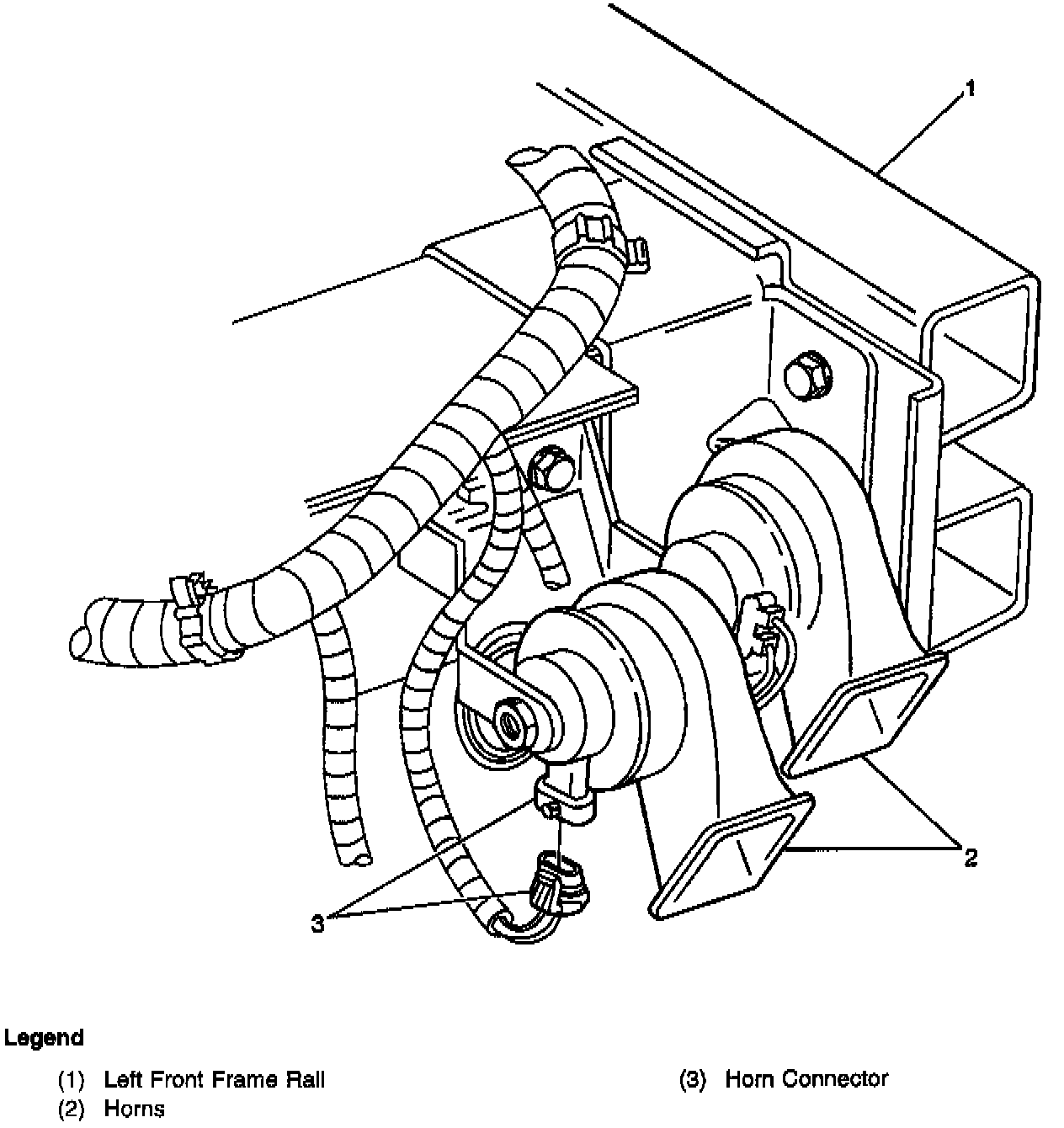 1

2

3

Legend

(1) Left Front Frame Rail

(2) Horns

(3) Horn Connector