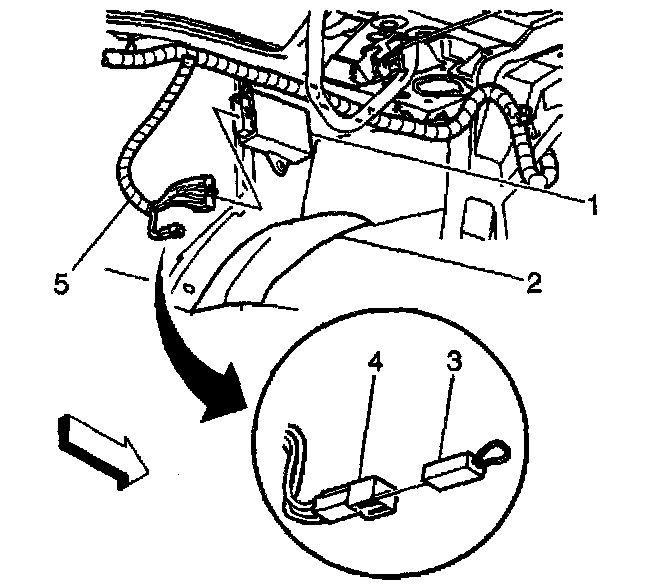 1
5
2
4
3