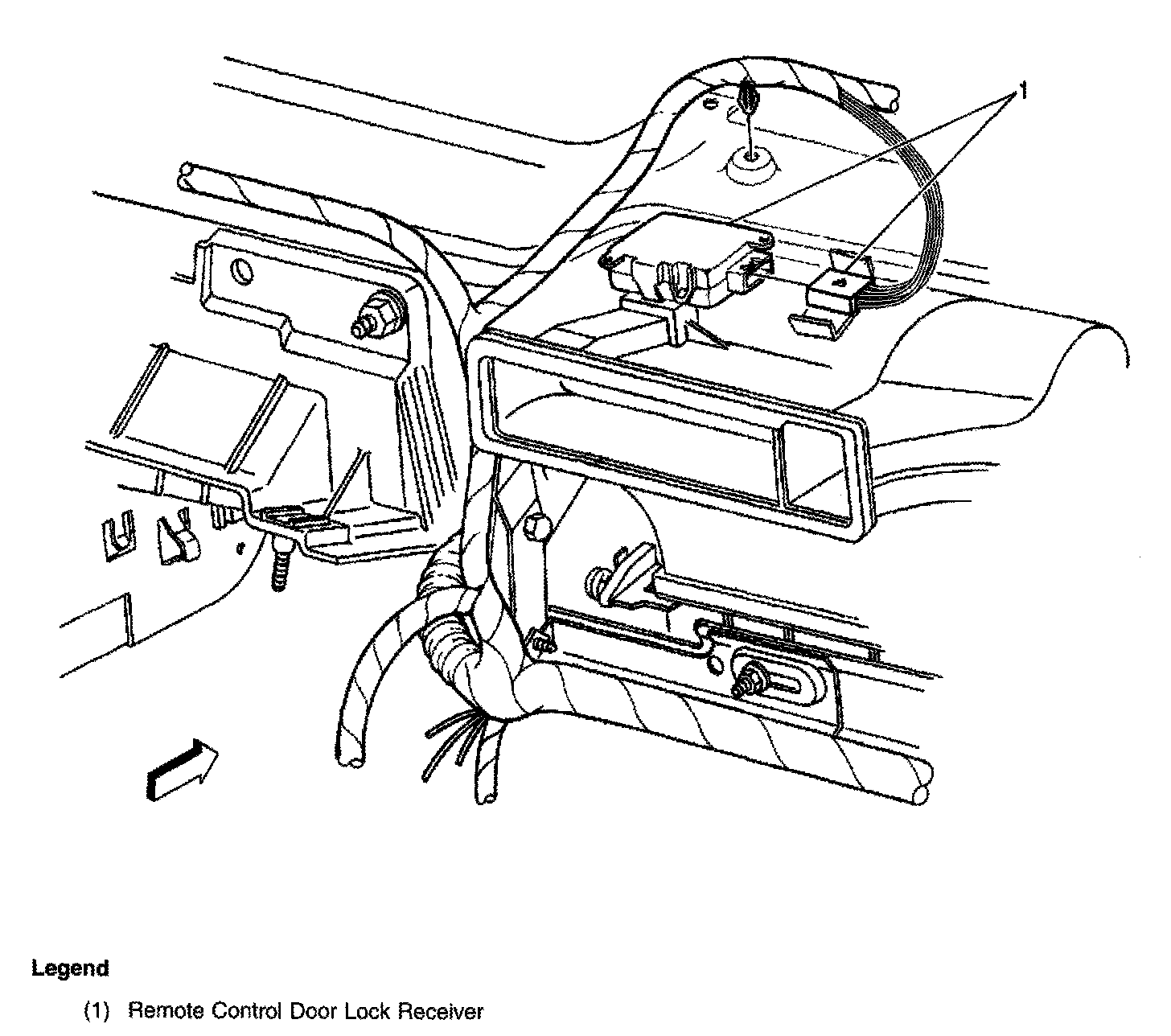 1

Legend

(1) Remote Control Door Lock Receiver