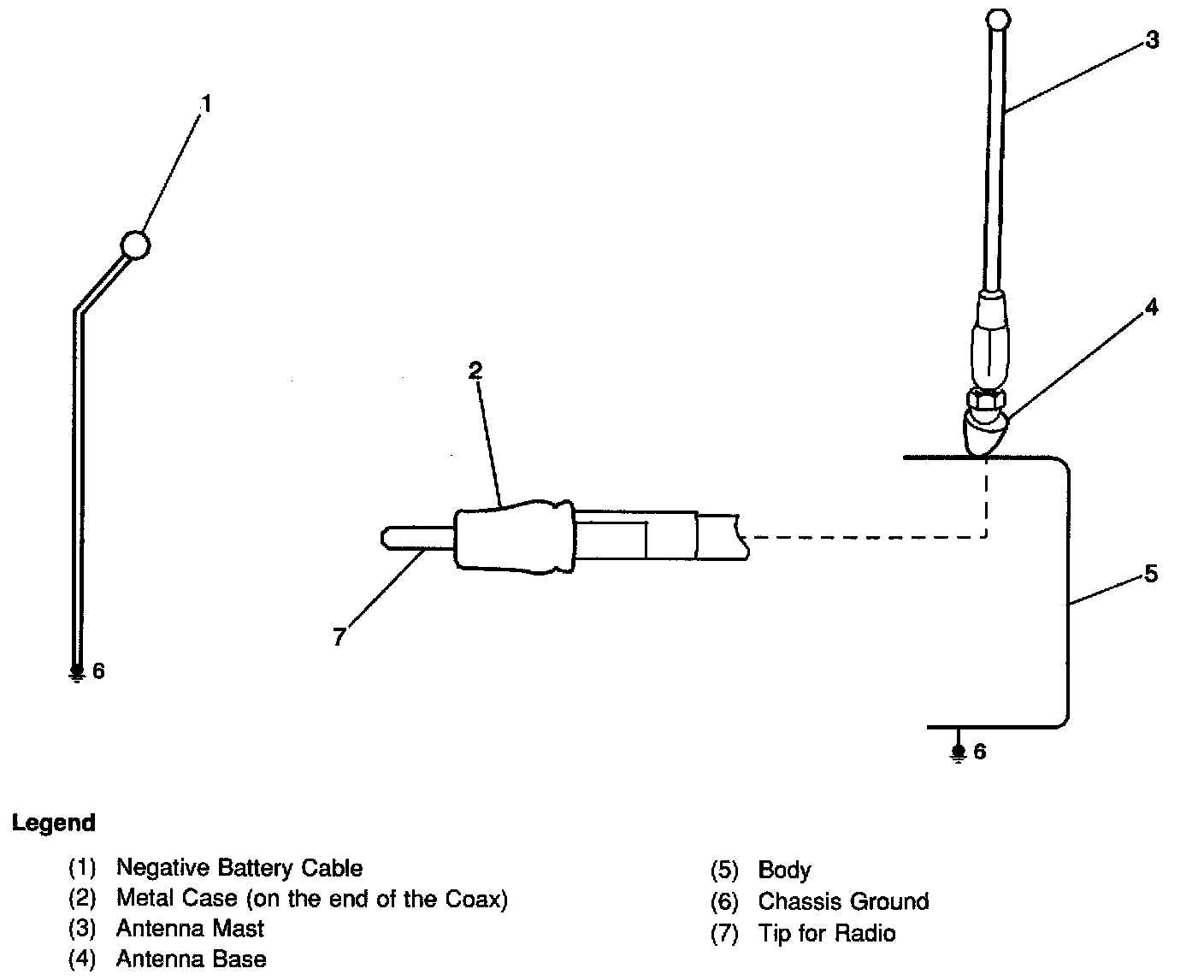 1

3

4

2

5

7

6

6

Legend

(1) Negative Battery Cable
(2) Metal Case (on the end of the Coax)
(3) Antenna Mast
(4) Antenna Base

(5) Body
(6) Chassis Ground
(7) Tip for Radio