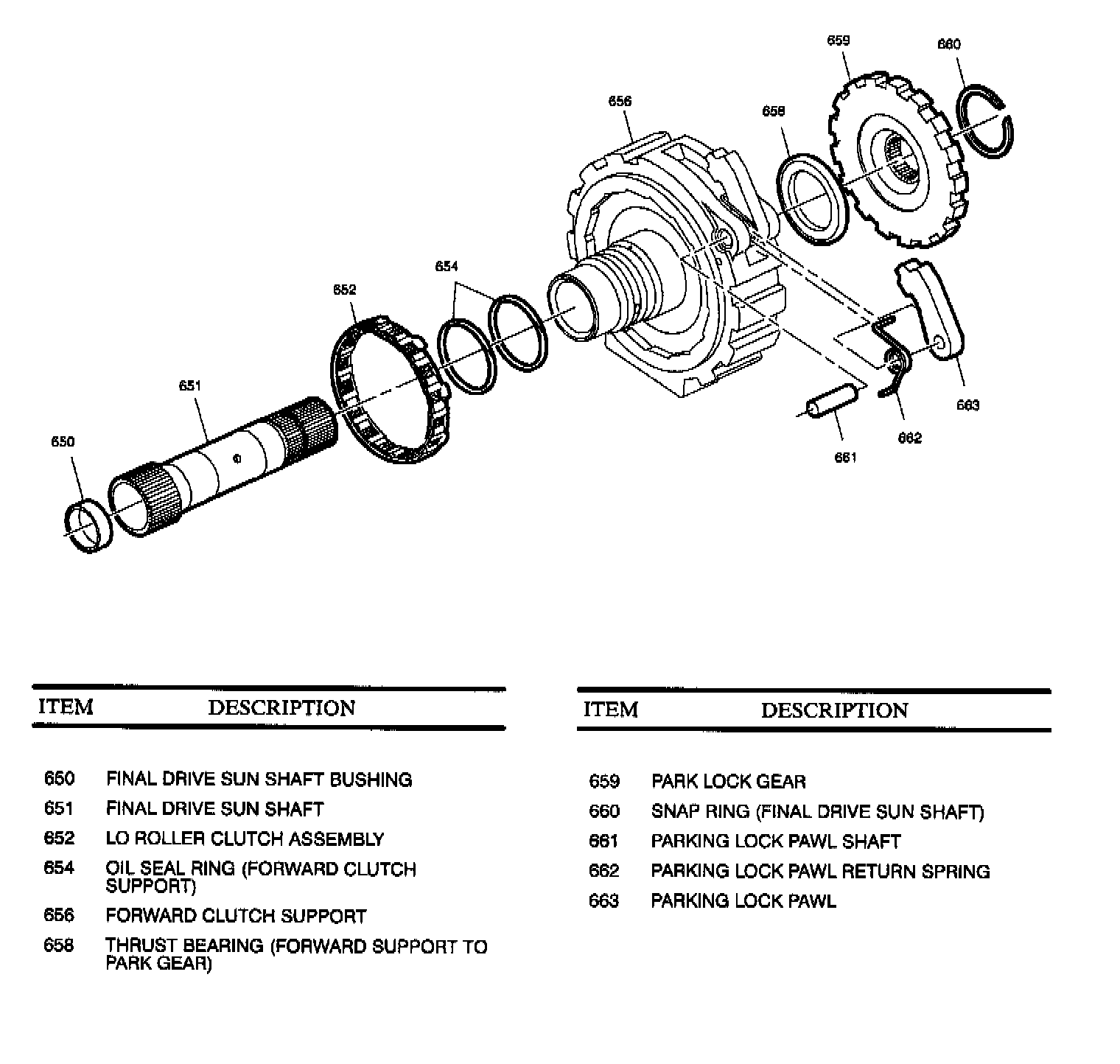 659
660
656
658
654
652
651
650
663
662
661

| ITEM | DESCRIPTION |
|---|---|
| 650 | FINAL DRIVE SUN SHAFT BUSHING |
| 651 | FINAL DRIVE SUN SHAFT |
| 652 | LO ROLLER CLUTCH ASSEMBLY |
| 654 | OIL SEAL RING (FORWARD CLUTCH SUPPORT) |
| 656 | FORWARD CLUTCH SUPPORT |
| 658 | THRUST BEARING (FORWARD SUPPORT TO PARK GEAR) |

| ITEM | DESCRIPTION |
|---|---|
| 659 | PARK LOCK GEAR |
| 660 | SNAP RING (FINAL DRIVE SUN SHAFT) |
| 661 | PARKING LOCK PAWL SHAFT |
| 662 | PARKING LOCK PAWL RETURN SPRING |
| 663 | PARKING LOCK PAWL |