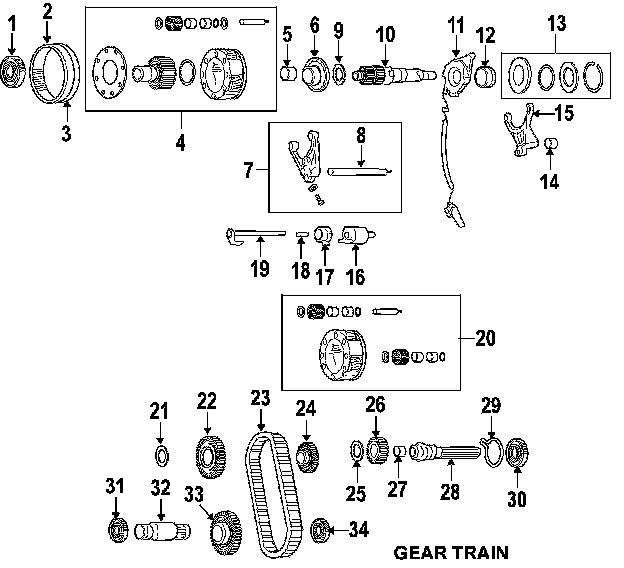 1
2
3
4
5
6
9
10
11
12
13
15
14
7
8
19
18
17
16
20
21
22
23
24
26
29
25
27
28
30
31
32
33
34
GEAR TRAIN