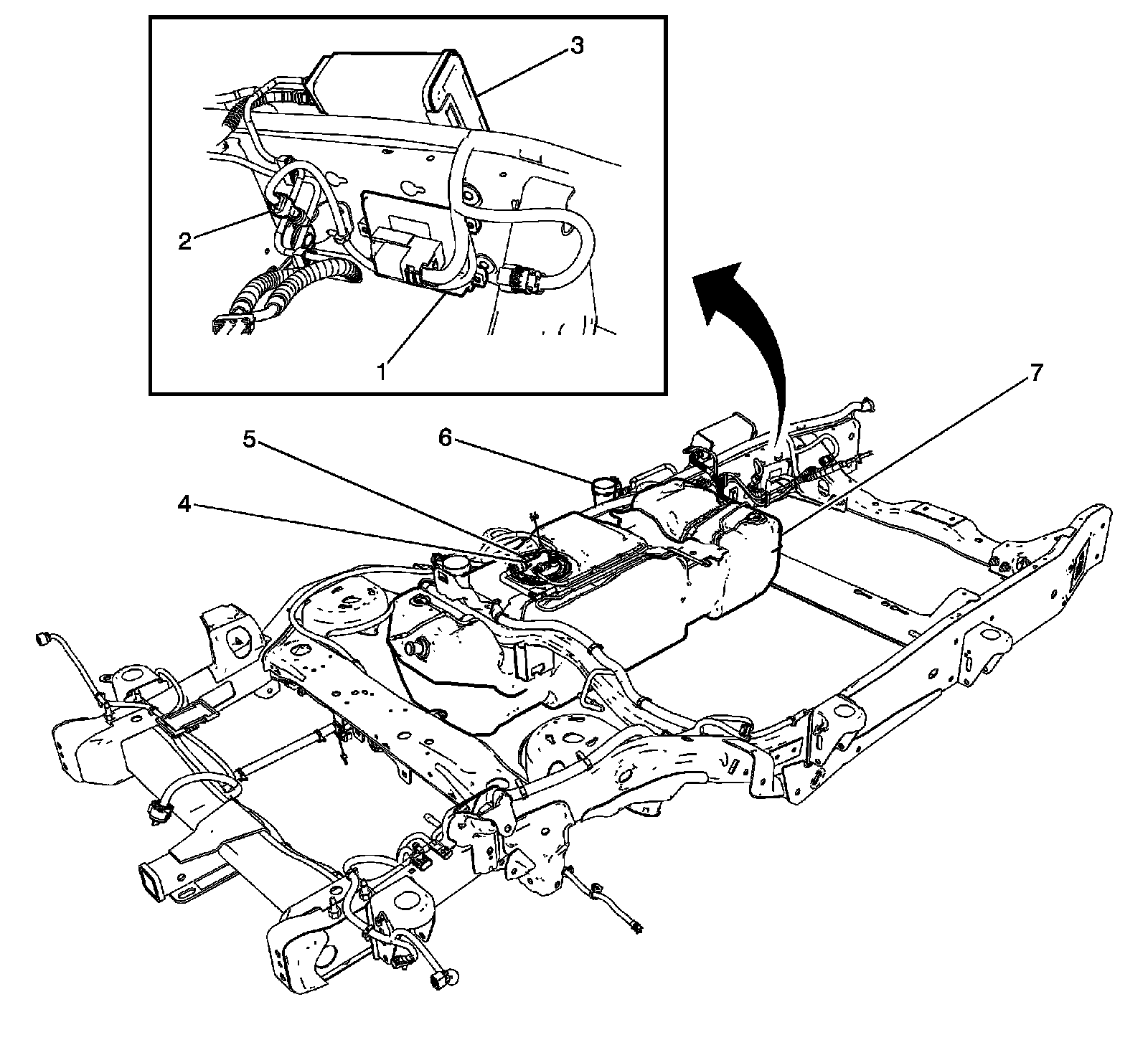 3
2
1
7
6
5
4