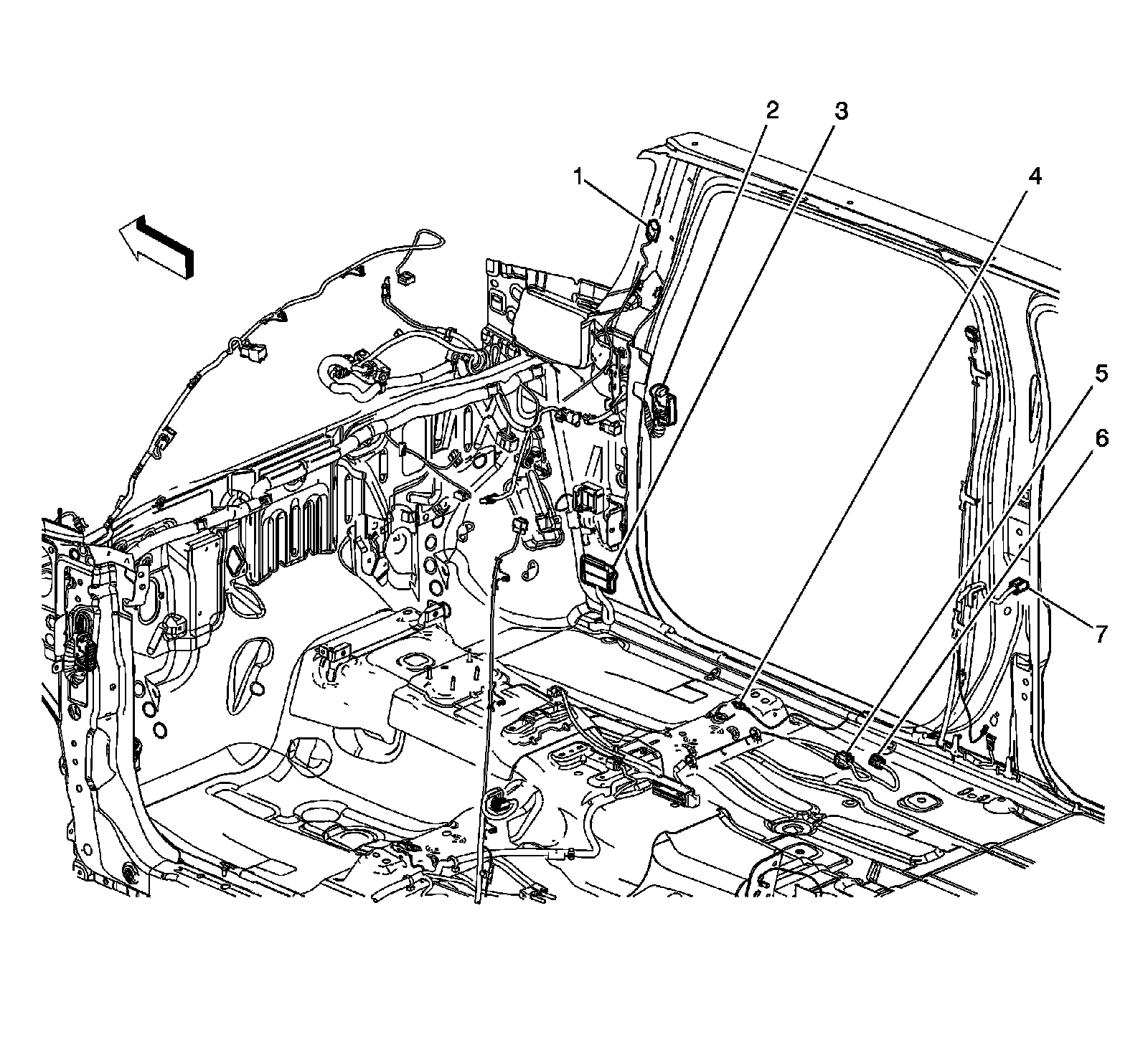 1
2
3
4
5
6
7