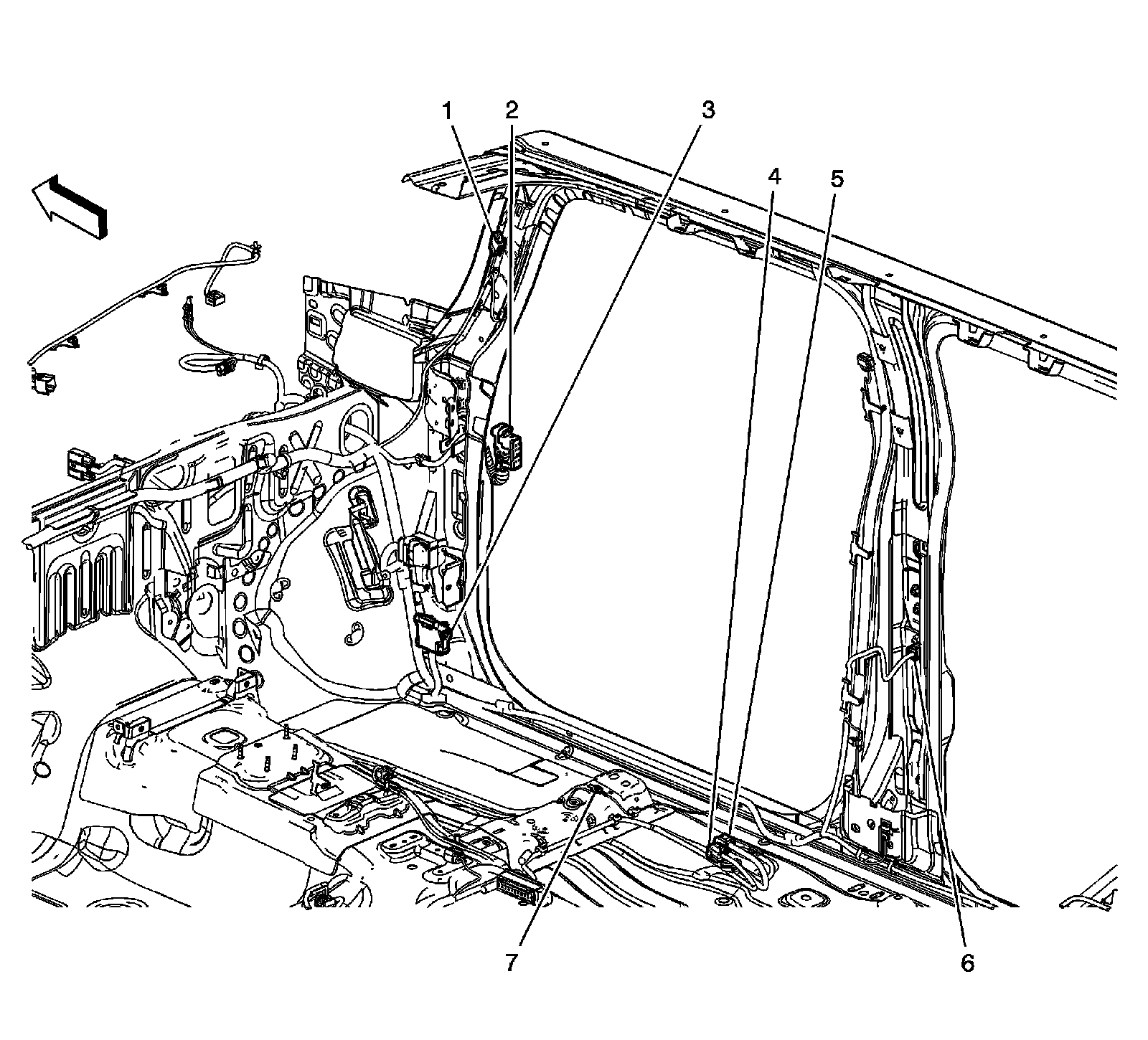 1
2
3
4
5
7
6