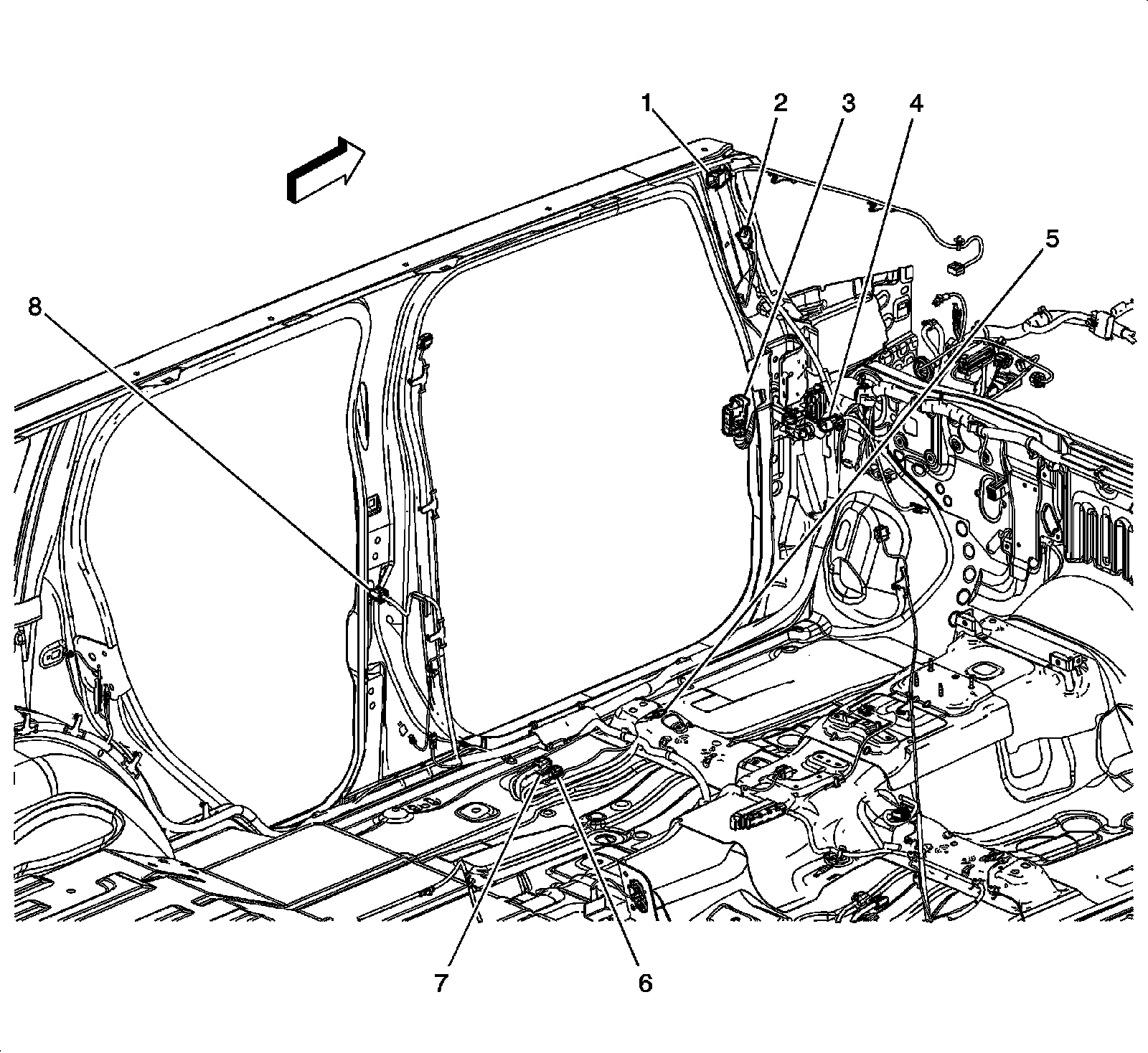 1 2 3 4
5
8
7 6