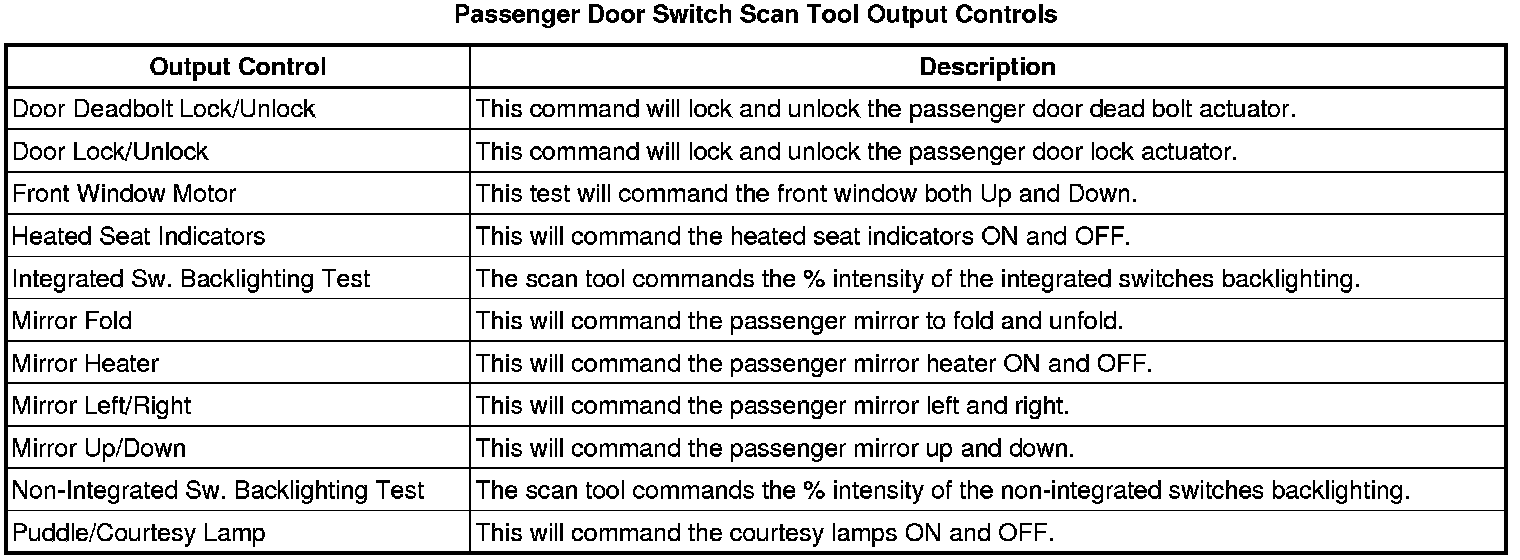 Passenger Door Switch Scan Tool Output Controls

| Output Control | Description |
|---|---|
| Door Deadbolt Lock/Unlock | This command will lock and unlock the passenger door dead bolt actuator. |
| Door Lock/Unlock | This command will lock and unlock the passenger door lock actuator. |
| Front Window Motor | This test will command the front window both Up and Down. |
| Heated Seat Indicators | This will command the heated seat indicators ON and OFF. |
| Integrated Sw. Backlighting Test | The scan tool commands the % intensity of the integrated switches backlighting. |
| Mirror Fold | This will command the passenger mirror to fold and unfold. |
| Mirror Heater | This will command the passenger mirror heater ON and OFF. |
| Mirror Left/Right | This will command the passenger mirror left and right. |
| Mirror Up/Down | This will command the passenger mirror up and down. |
| Non-Integrated Sw. Backlighting Test | The scan tool commands the % intensity of the non-integrated switches backlighting. |
| Puddle/Courtesy Lamp | This will command the courtesy lamps ON and OFF. |