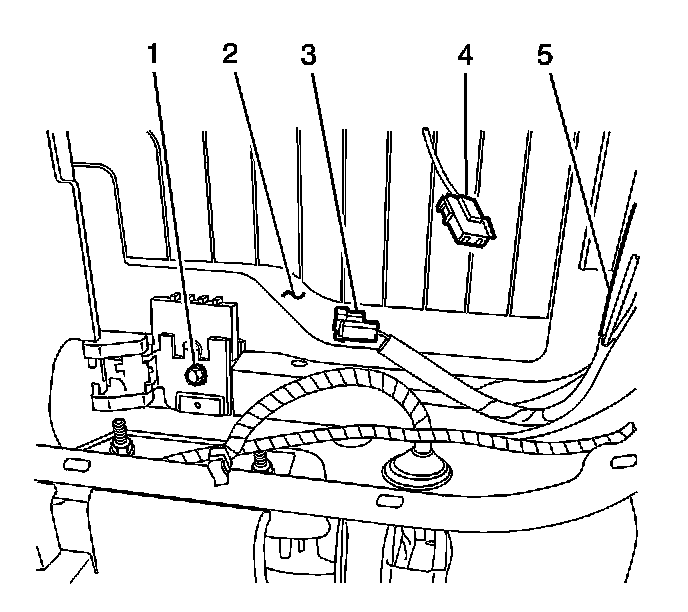 1 2 3 4 5