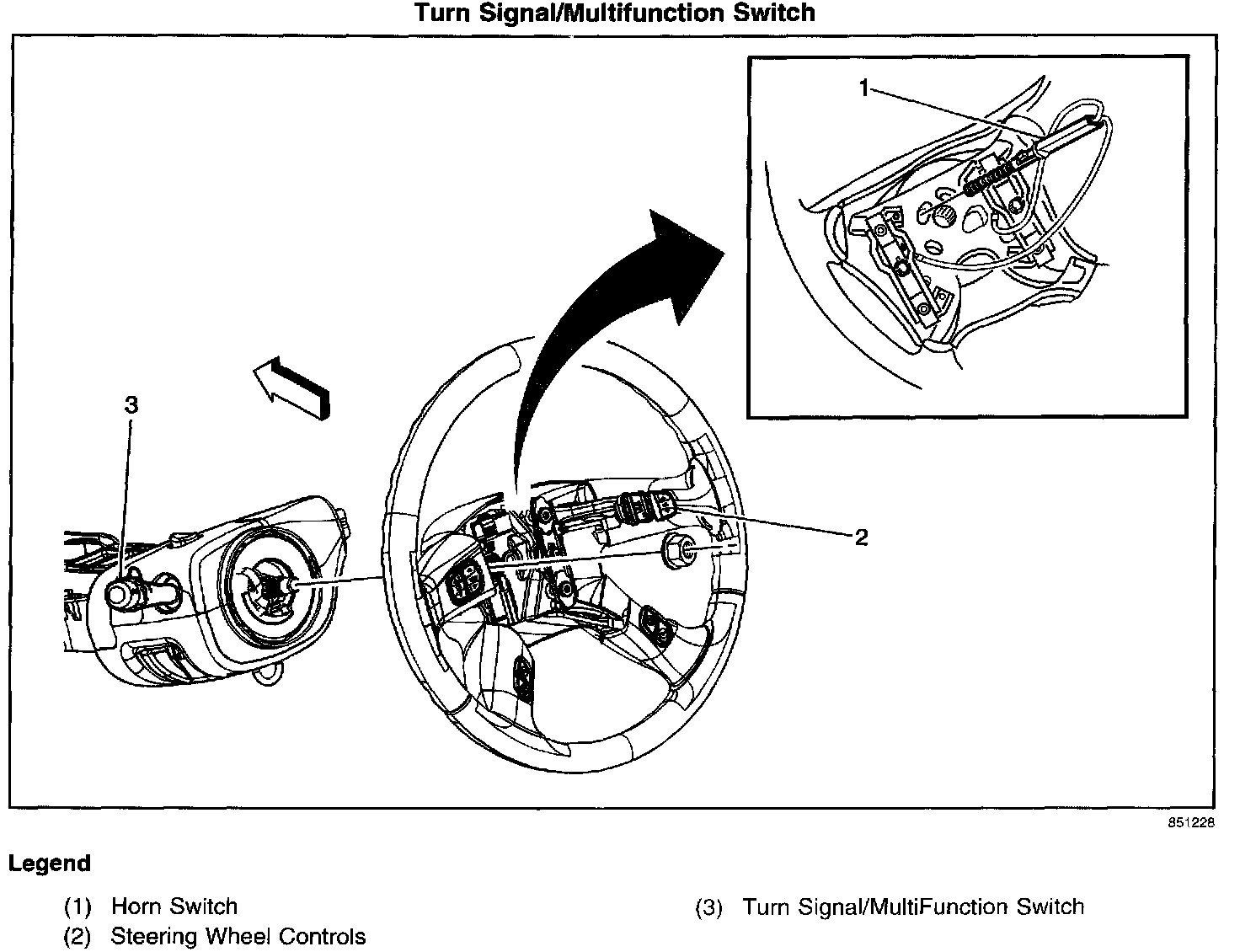 Turn Signal/Multifunction Switch

1

3

2

851228

Legend

(1) Horn Switch

(2) Steering Wheel Controls

(3) Turn Signal/MultiFunction Switch