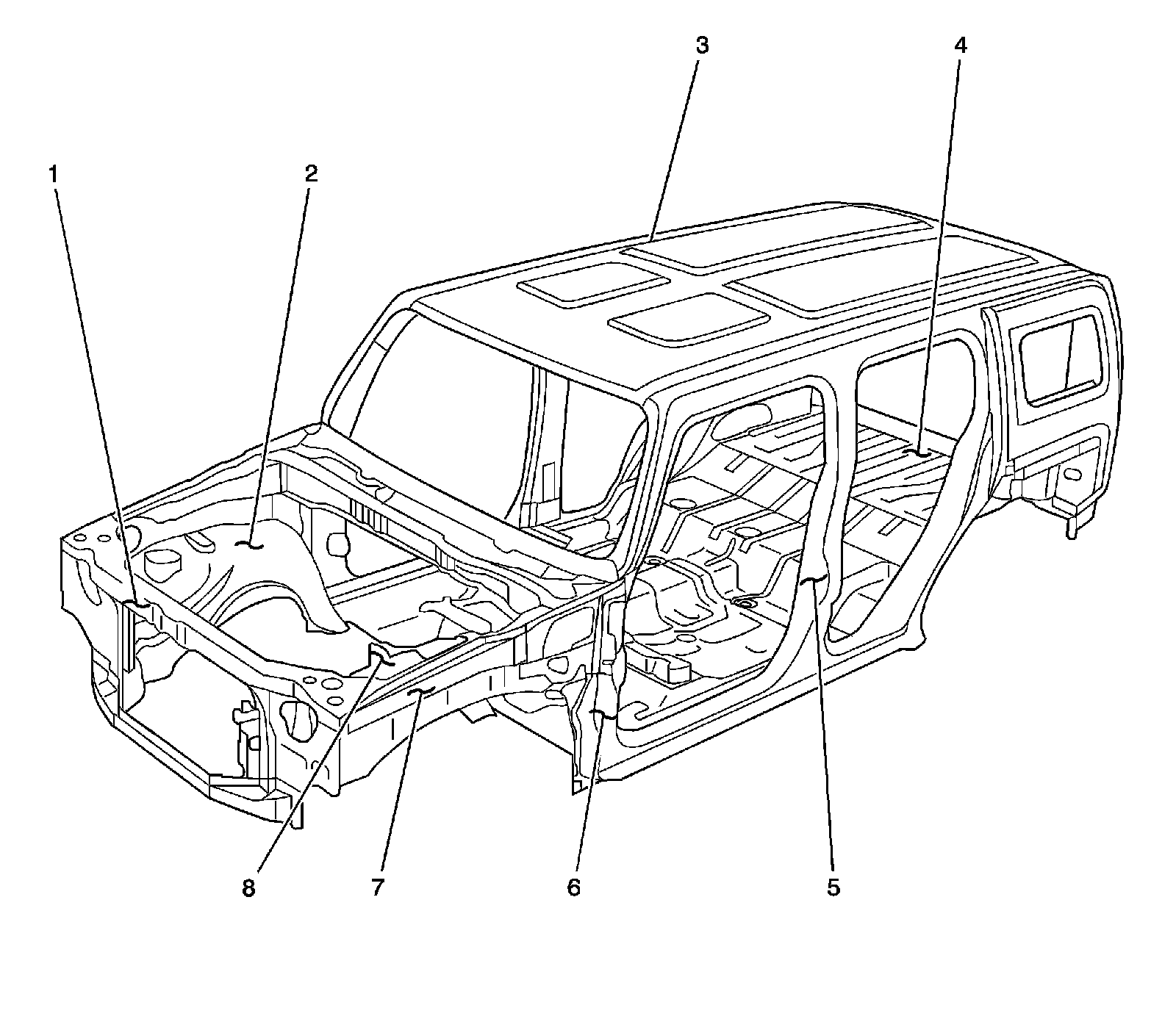 3
4
1
2
8
7
6
5