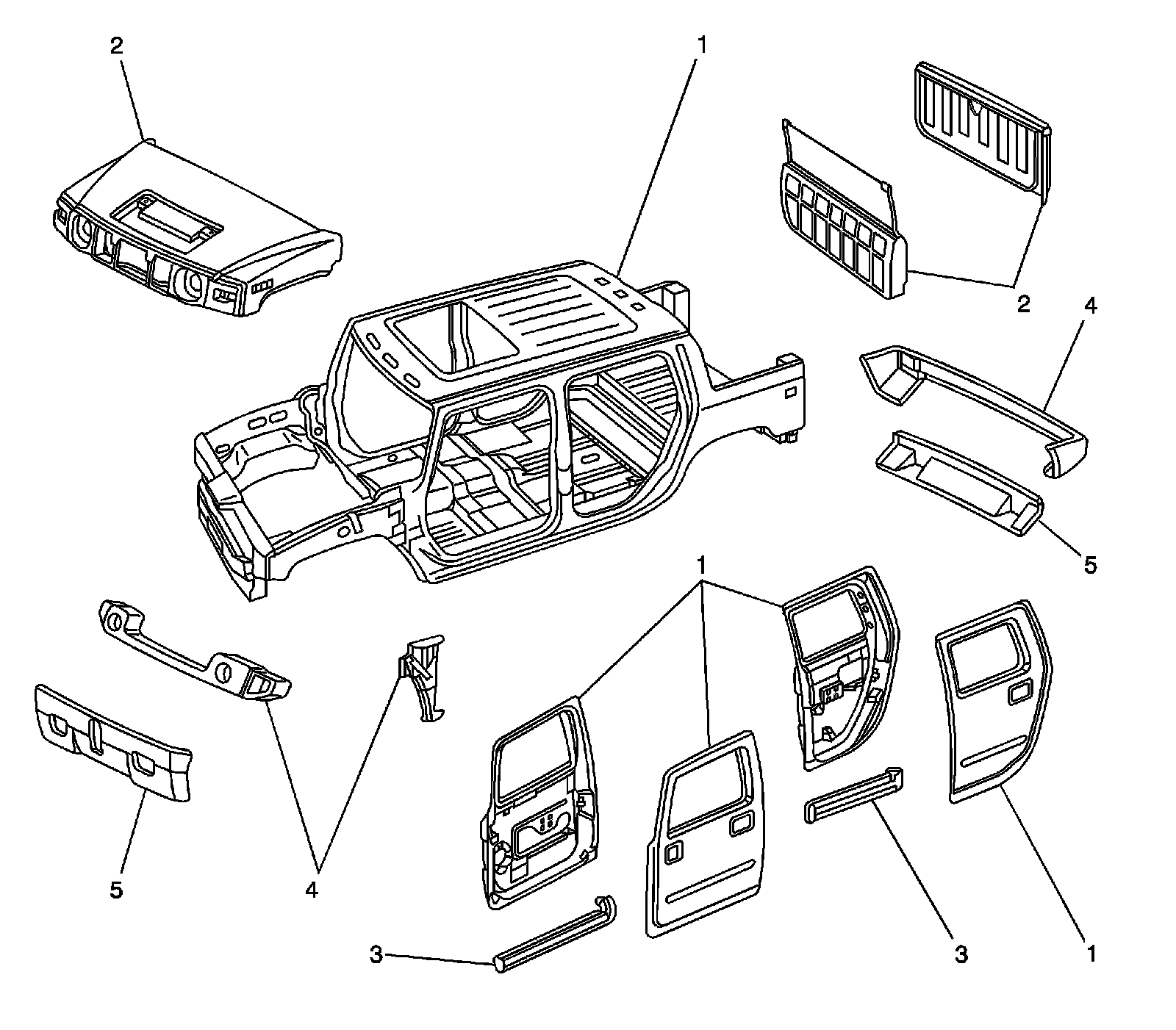 2

1

2

4

5

1

5

4

3

3

1