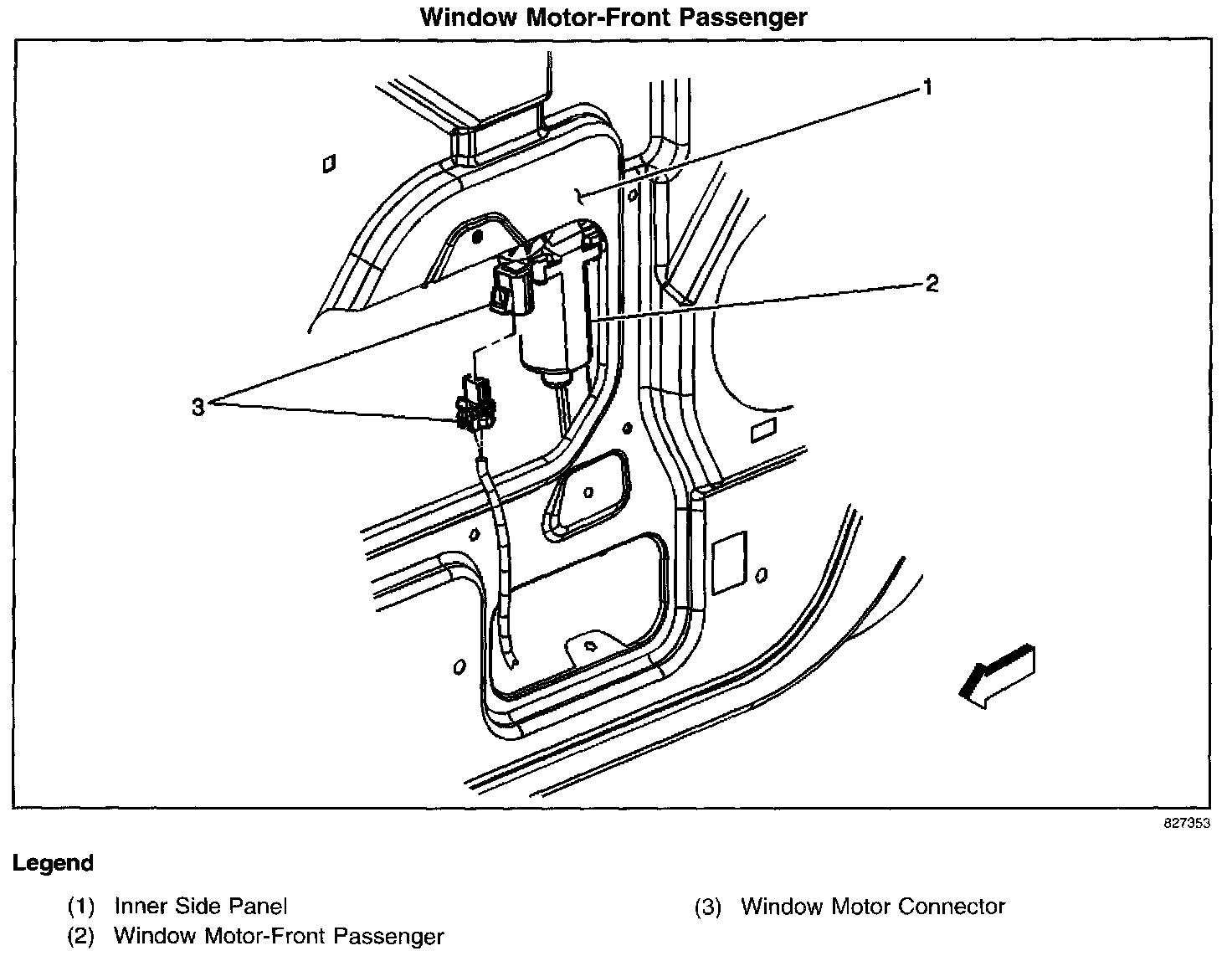 Window Motor-Front Passenger

1

2

3

827353

Legend

(1) Inner Side Panel

(2) Window Motor-Front Passenger

(3) Window Motor Connector