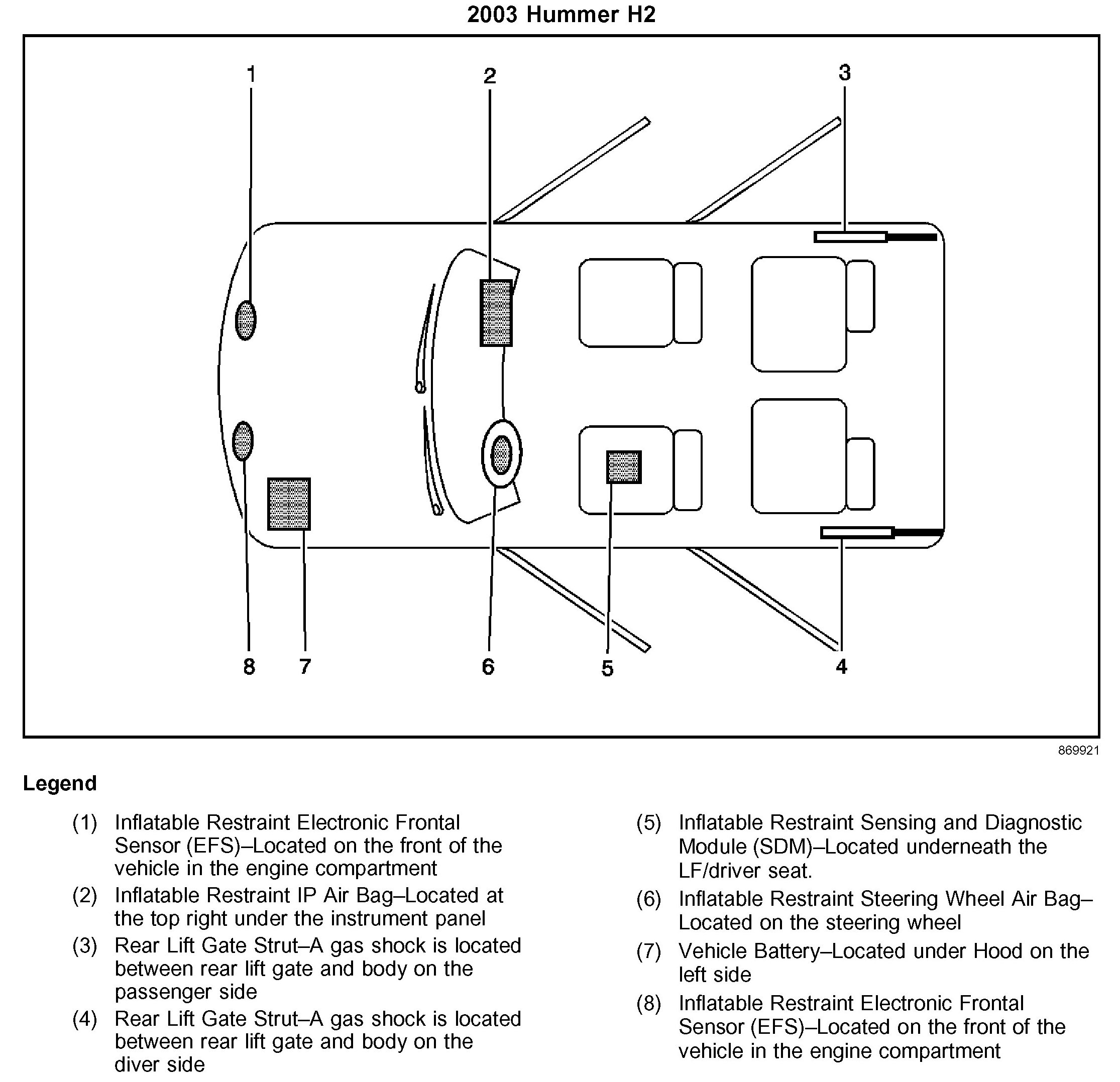 2003 Hummer H2

1
2
3
8
7
6
5
4

869921

Legend

(1) Inflatable Restraint Electronic Frontal Sensor (EFS)–Located on the front of the vehicle in the engine compartment
(2) Inflatable Restraint IP Air Bag–Located at the top right under the instrument panel
(3) Rear Lift Gate Strut–A gas shock is located between rear lift gate and body on the passenger side
(4) Rear Lift Gate Strut–A gas shock is located between rear lift gate and body on the diver side

(5) Inflatable Restraint Sensing and Diagnostic Module (SDM)–Located underneath the LF/driver seat.
(6) Inflatable Restraint Steering Wheel Air Bag–Located on the steering wheel
(7) Vehicle Battery–Located under Hood on the left side
(8) Inflatable Restraint Electronic Frontal Sensor (EFS)–Located on the front of the vehicle in the engine compartment