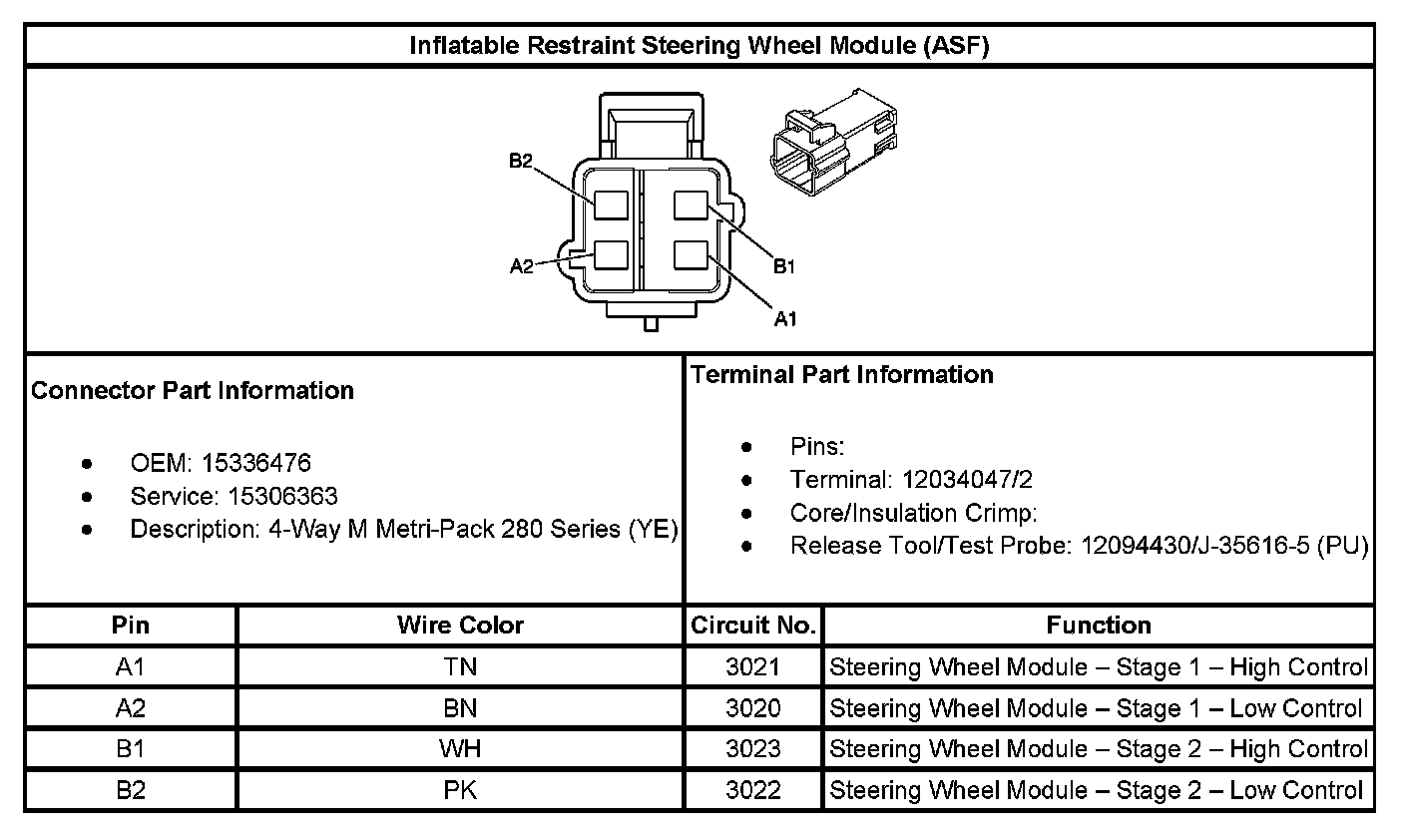 Inflatable Restraint Steering Wheel Module (ASF)

B2
A2
B1
A1

Connector Part Information

- OEM: 15336476
- Service: 15306363
- Description: 4-Way M Metri-Pack 280 Series (YE)

Terminal Part Information

- Pins:
- Terminal: 12034047/2
- Core/Insulation Crimp:
- Release Tool/Test Probe: 12094430/J-35616-5 (PU)

| Pin | Wire Color | Circuit No. | Function |
|---|---|---|---|
| A1 | TN | 3021 | Steering Wheel Module – Stage 1 – High Control |
| A2 | BN | 3020 | Steering Wheel Module – Stage 1 – Low Control |
| B1 | WH | 3023 | Steering Wheel Module – Stage 2 – High Control |
| B2 | PK | 3022 | Steering Wheel Module – Stage 2 – Low Control |