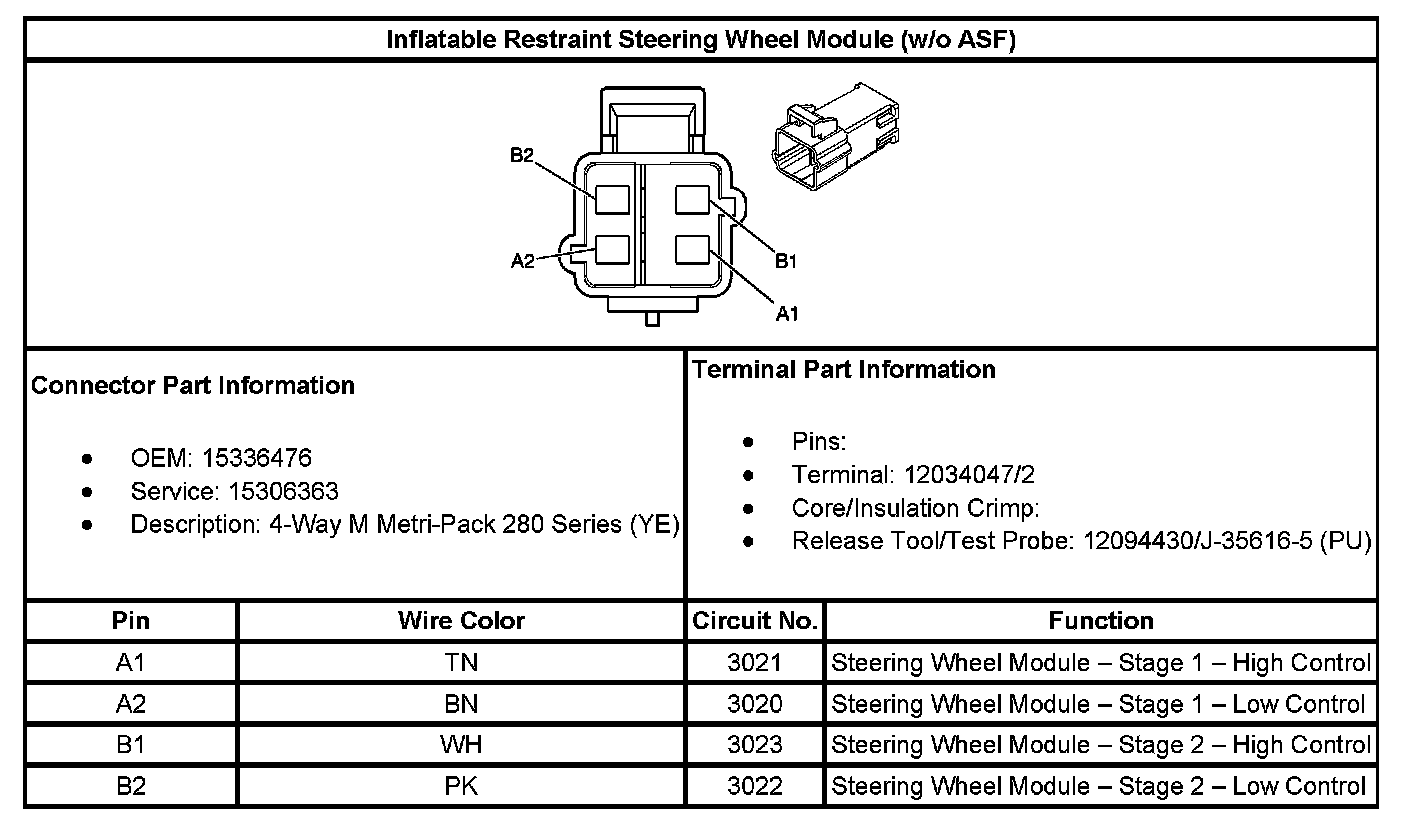 Inflatable Restraint Steering Wheel Module (w/o ASF)

B2
A2
B1
A1

Connector Part Information

- OEM: 15336476
- Service: 15306363
- Description: 4-Way M Metri-Pack 280 Series (YE)

Terminal Part Information

- Pins:
- Terminal: 12034047/2
- Core/Insulation Crimp:
- Release Tool/Test Probe: 12094430/J-35616-5 (PU)

| Pin | Wire Color | Circuit No. | Function |
|---|---|---|---|
| A1 | TN | 3021 | Steering Wheel Module – Stage 1 – High Control |
| A2 | BN | 3020 | Steering Wheel Module – Stage 1 – Low Control |
| B1 | WH | 3023 | Steering Wheel Module – Stage 2 – High Control |
| B2 | PK | 3022 | Steering Wheel Module – Stage 2 – Low Control |