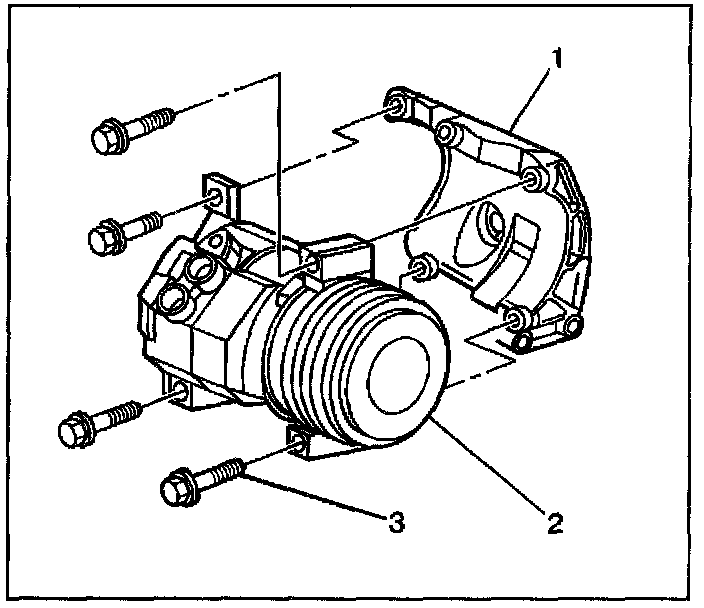 1
3
2