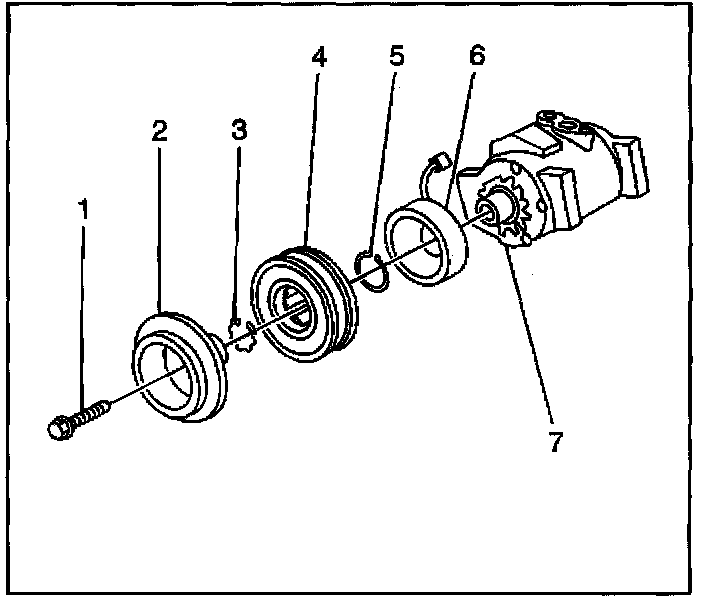 1
2
3
4
5
6
7