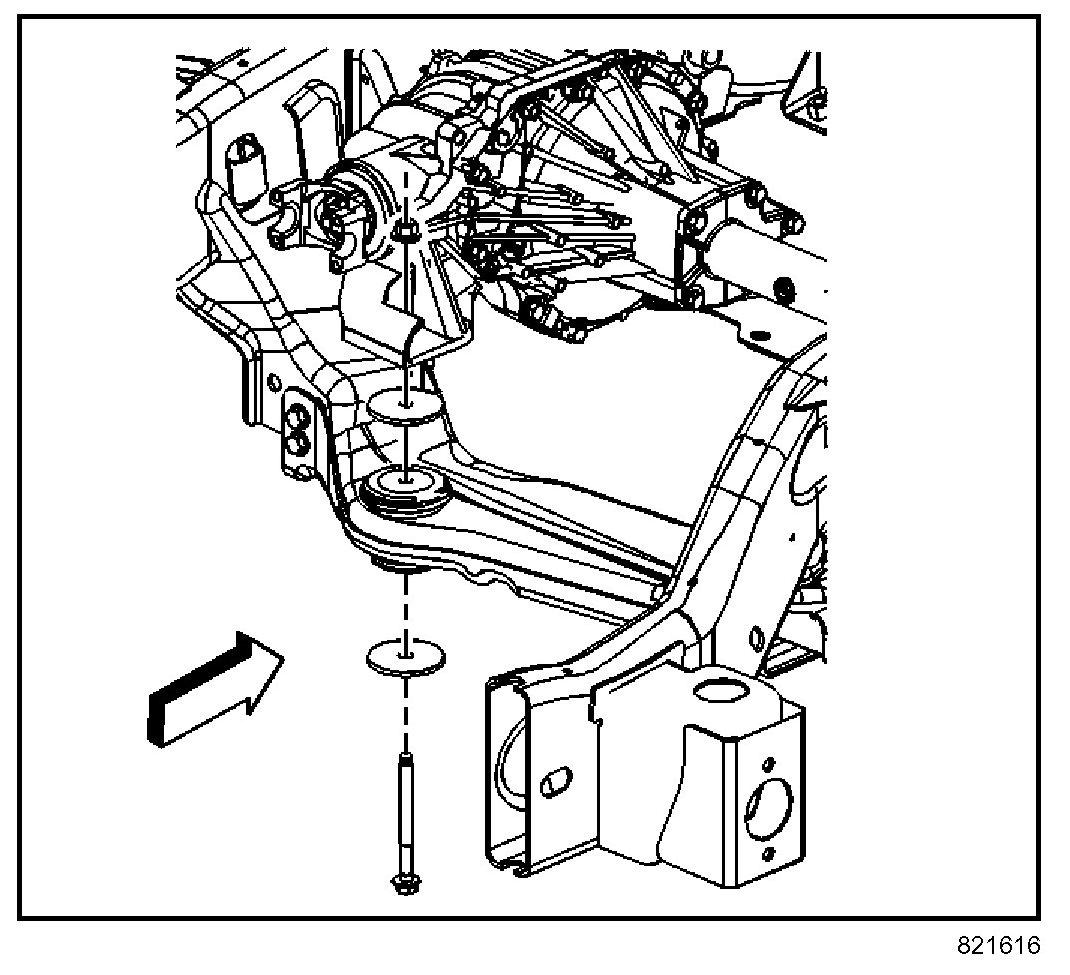 821616