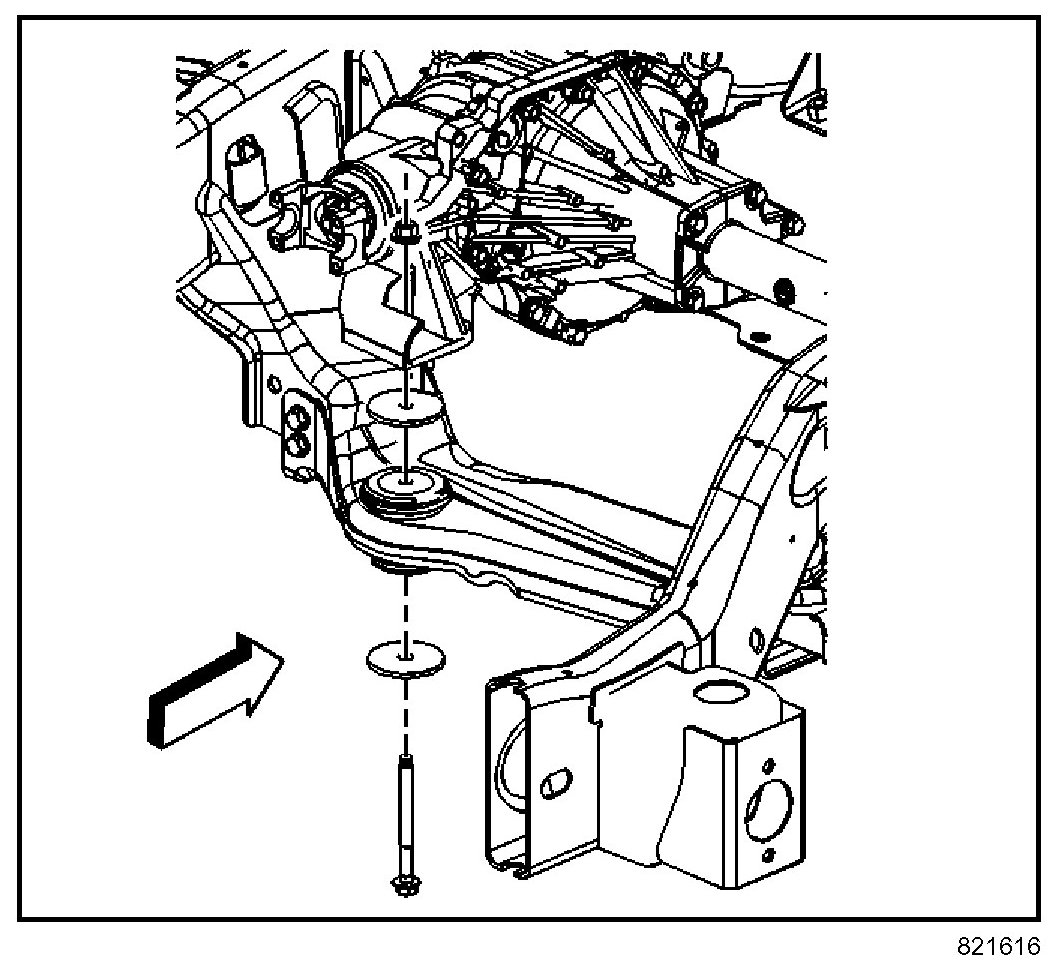 821616