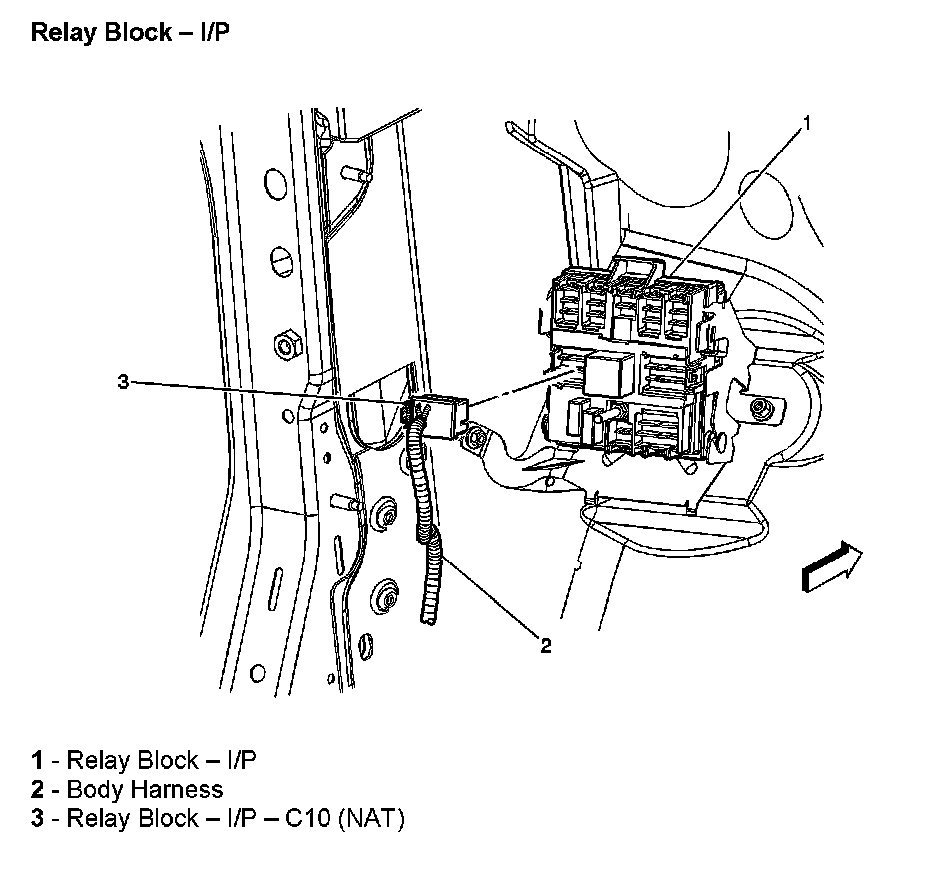 Relay Block – I/P

1

3

2

1 - Relay Block – I/P
2 - Body Harness
3 - Relay Block – I/P – C10 (NAT)