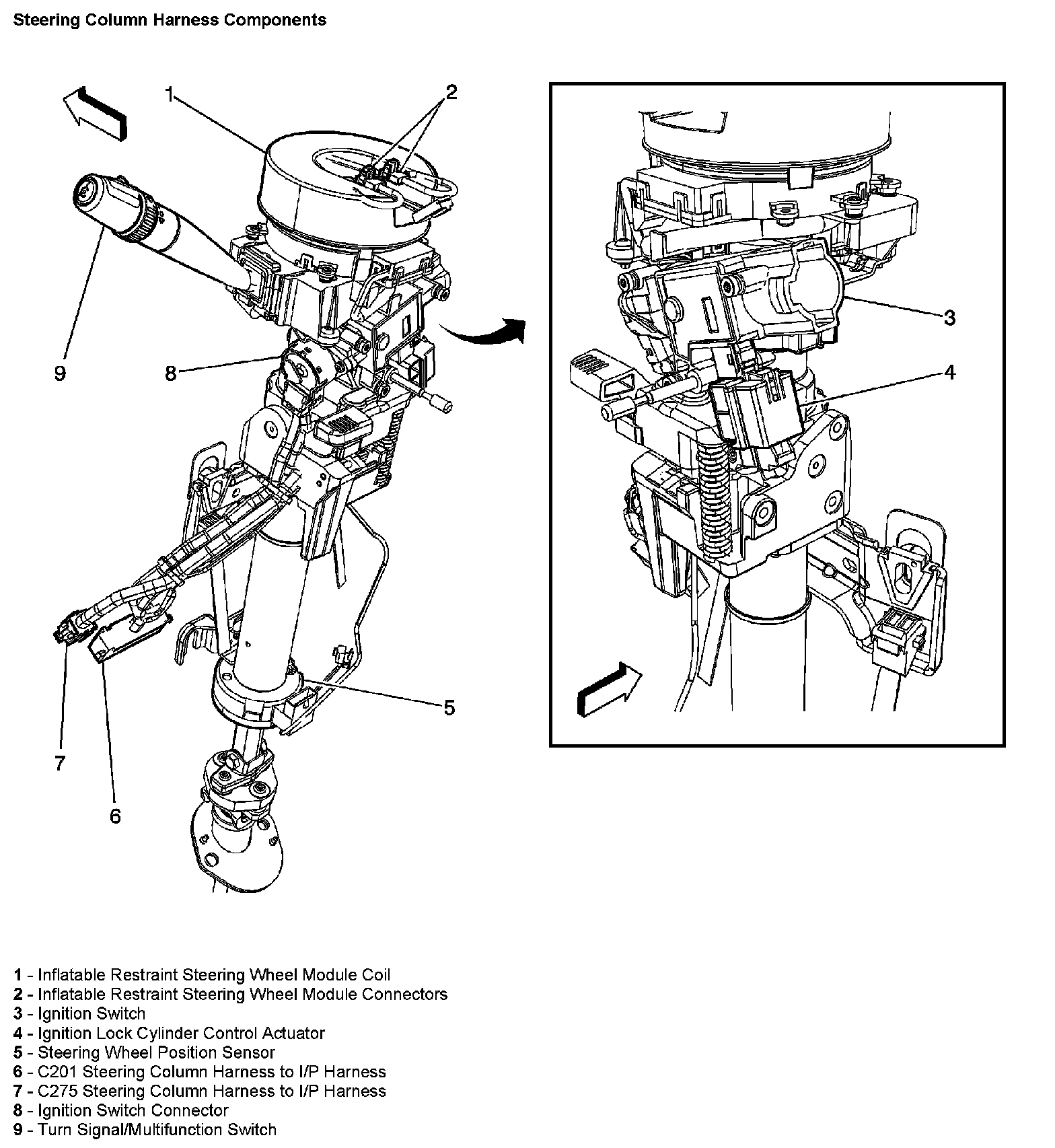 Steering Column Harness Components

1

2

9

8

3

4

5

7

6

1 - Inflatable Restraint Steering Wheel Module Coil
2 - Inflatable Restraint Steering Wheel Module Connectors
3 - Ignition Switch
4 - Ignition Lock Cylinder Control Actuator
5 - Steering Wheel Position Sensor
6 - C201 Steering Column Harness to I/P Harness
7 - C275 Steering Column Harness to I/P Harness
8 - Ignition Switch Connector
9 - Turn Signal/Multifunction Switch