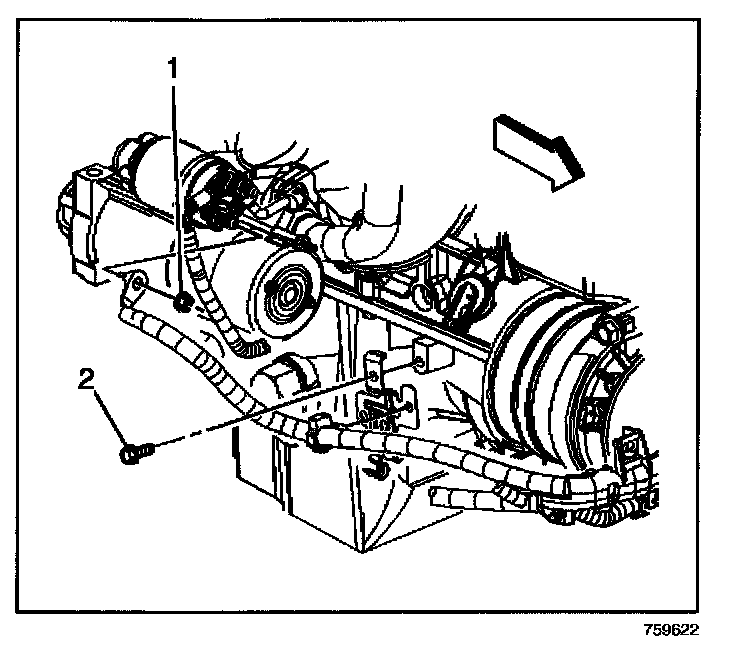 1

2

759622