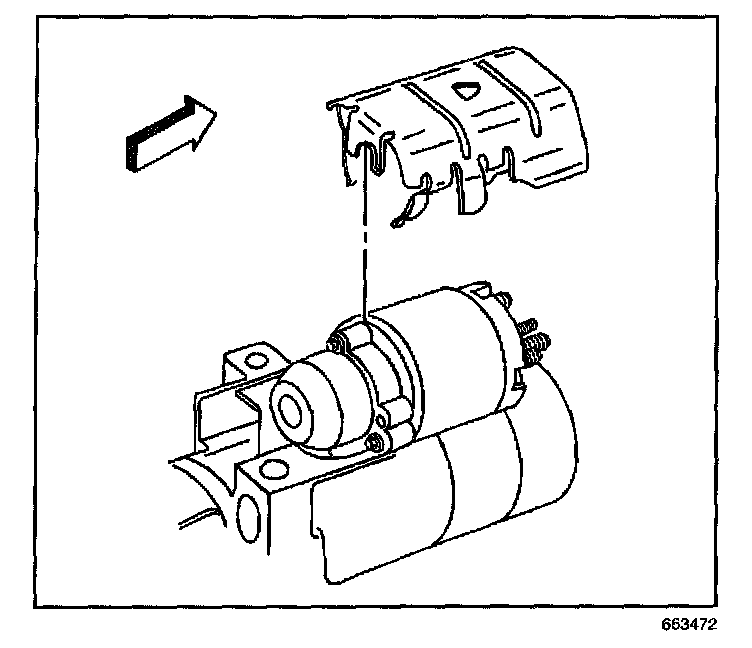 663472