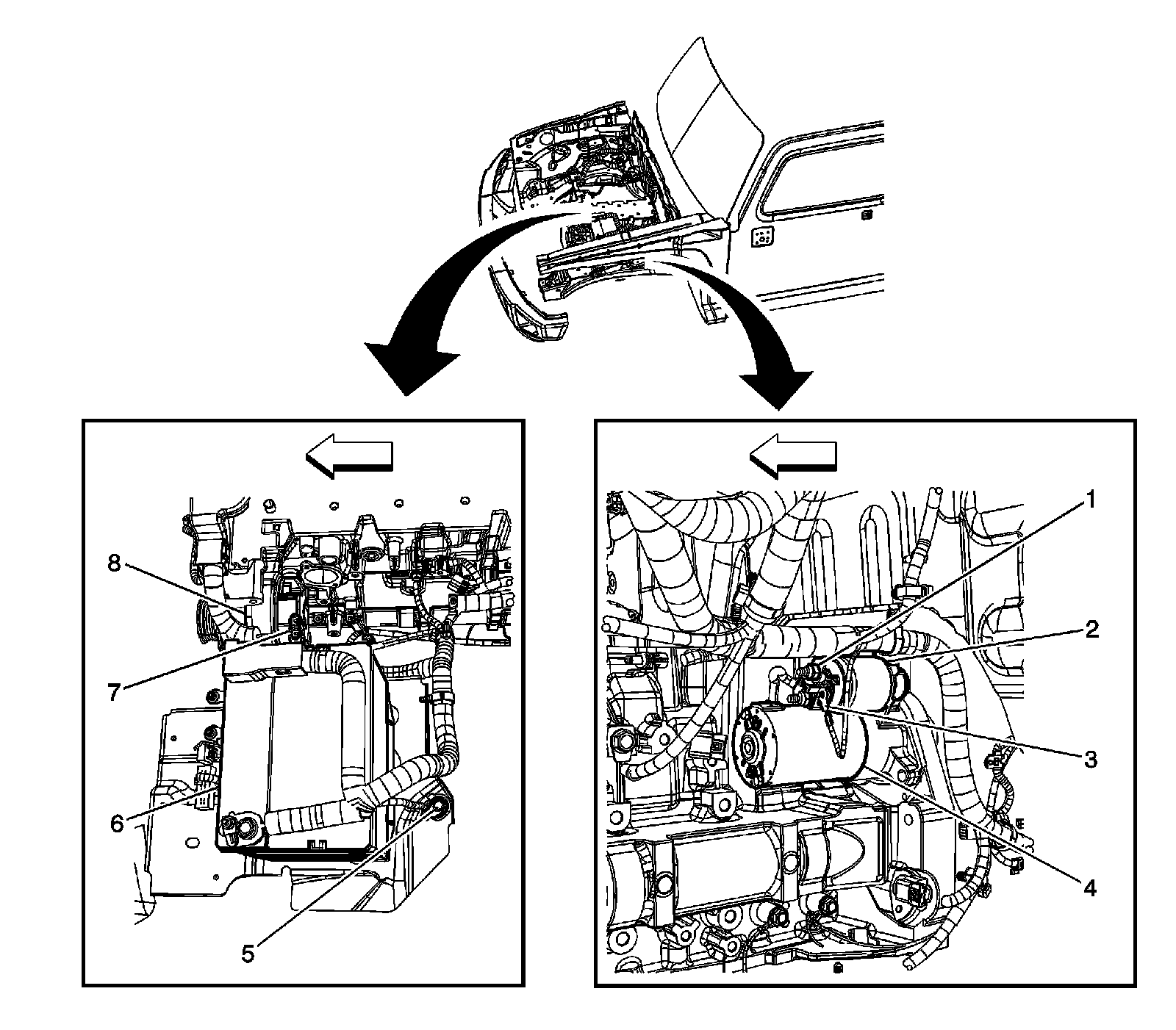 8
7
6
5
1
2
3
4