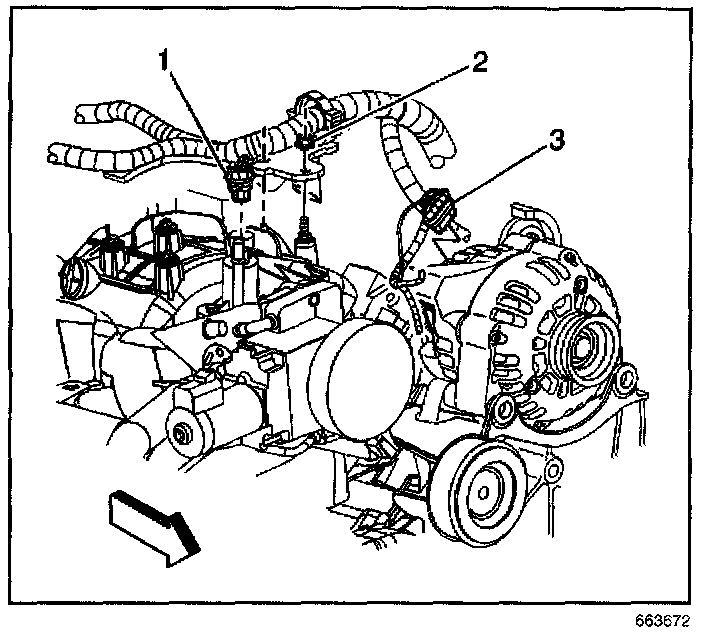 1
2
3
663672