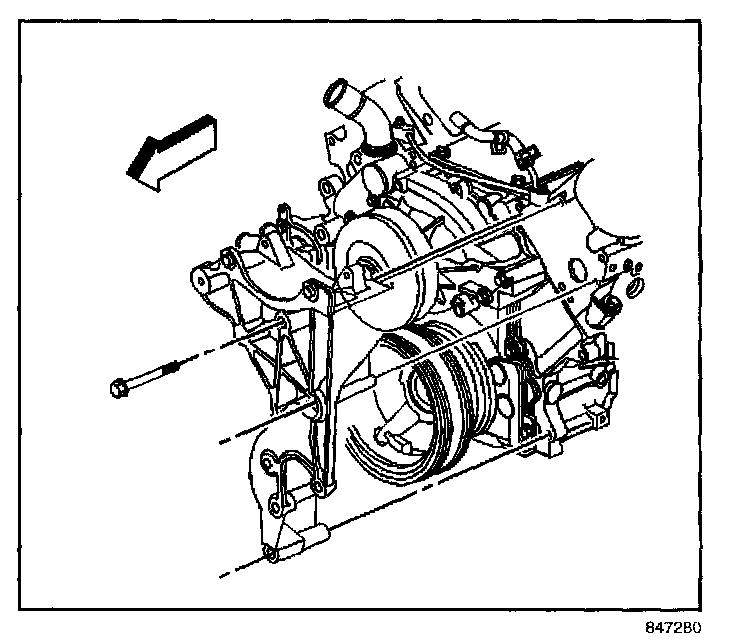 847280