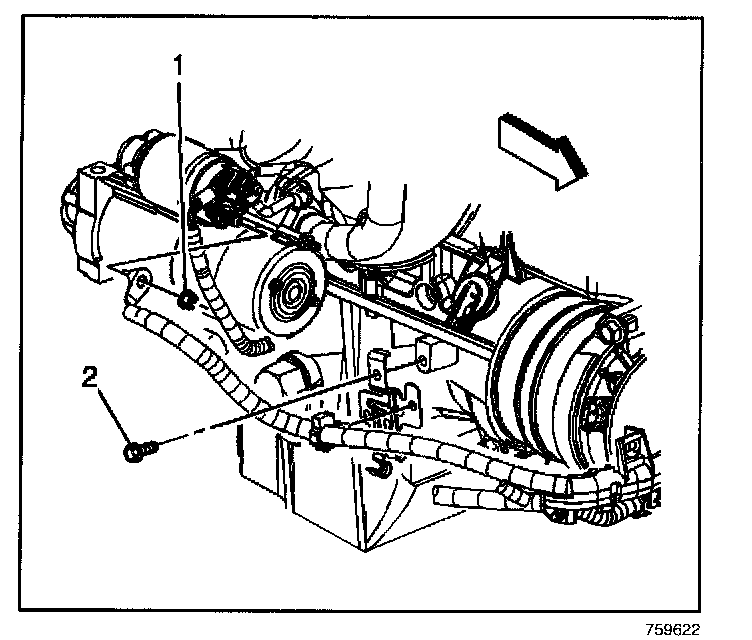 1

2

759622