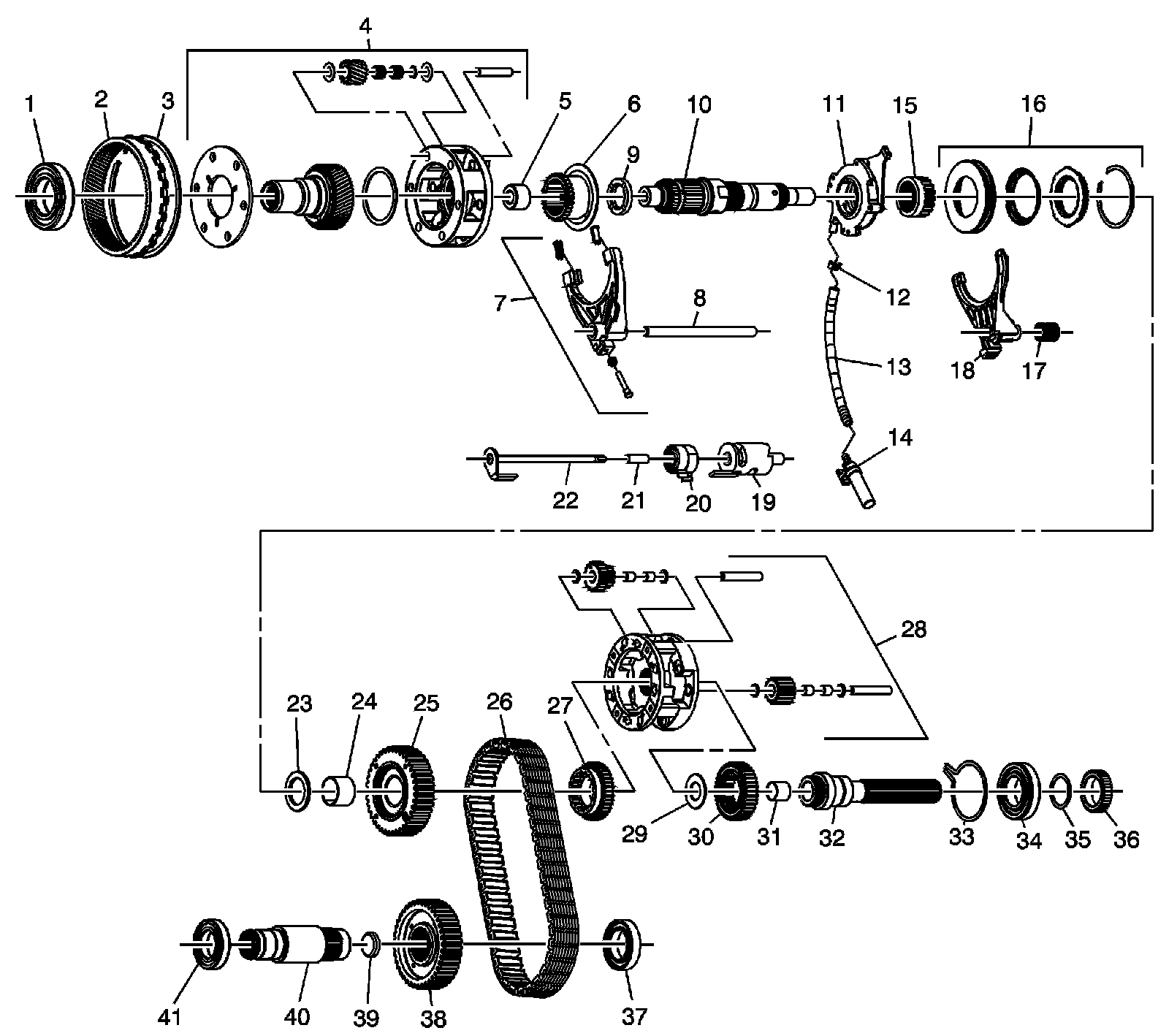 4
1 2 3 5 6 10 11 15 16
9
7 8
12
13
18 17
14
22 21 20 19
28
23 24 25 26 27
29 30 31 32 33 34 35 36
41 40 39 38 37